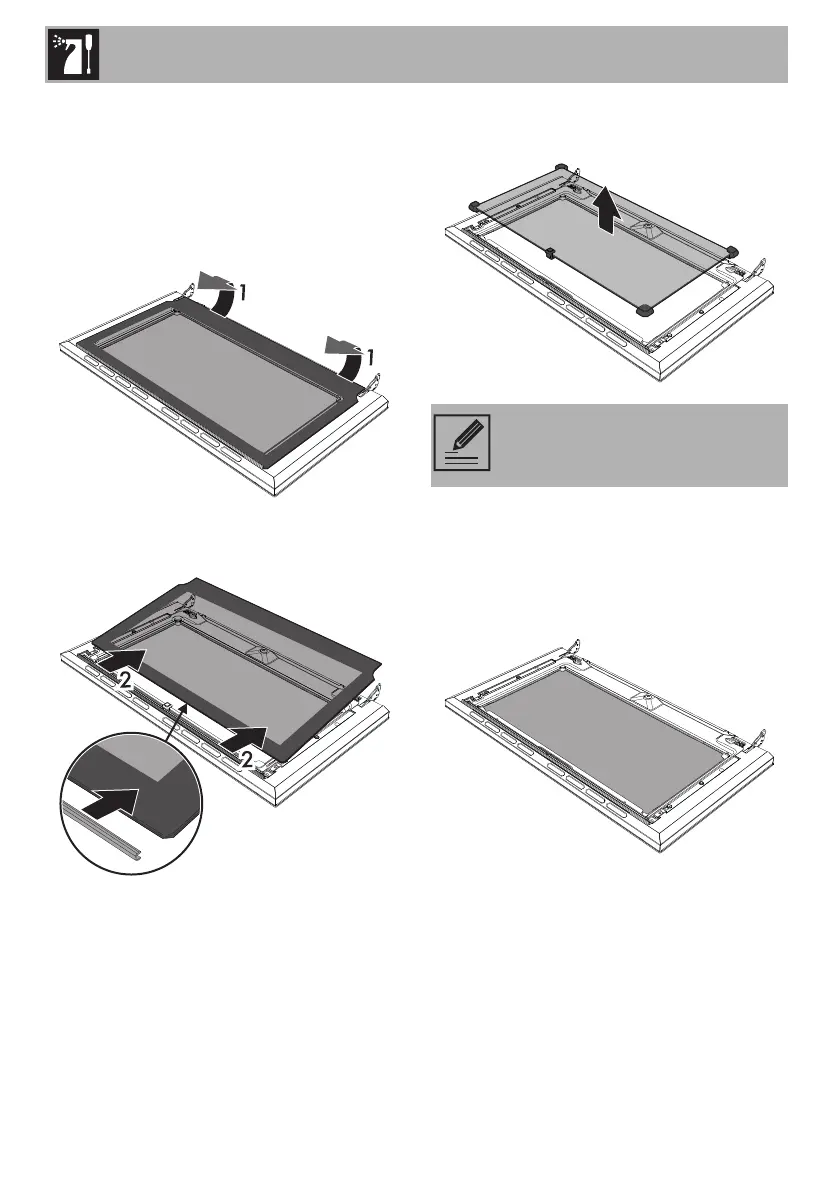 1
1
2
2