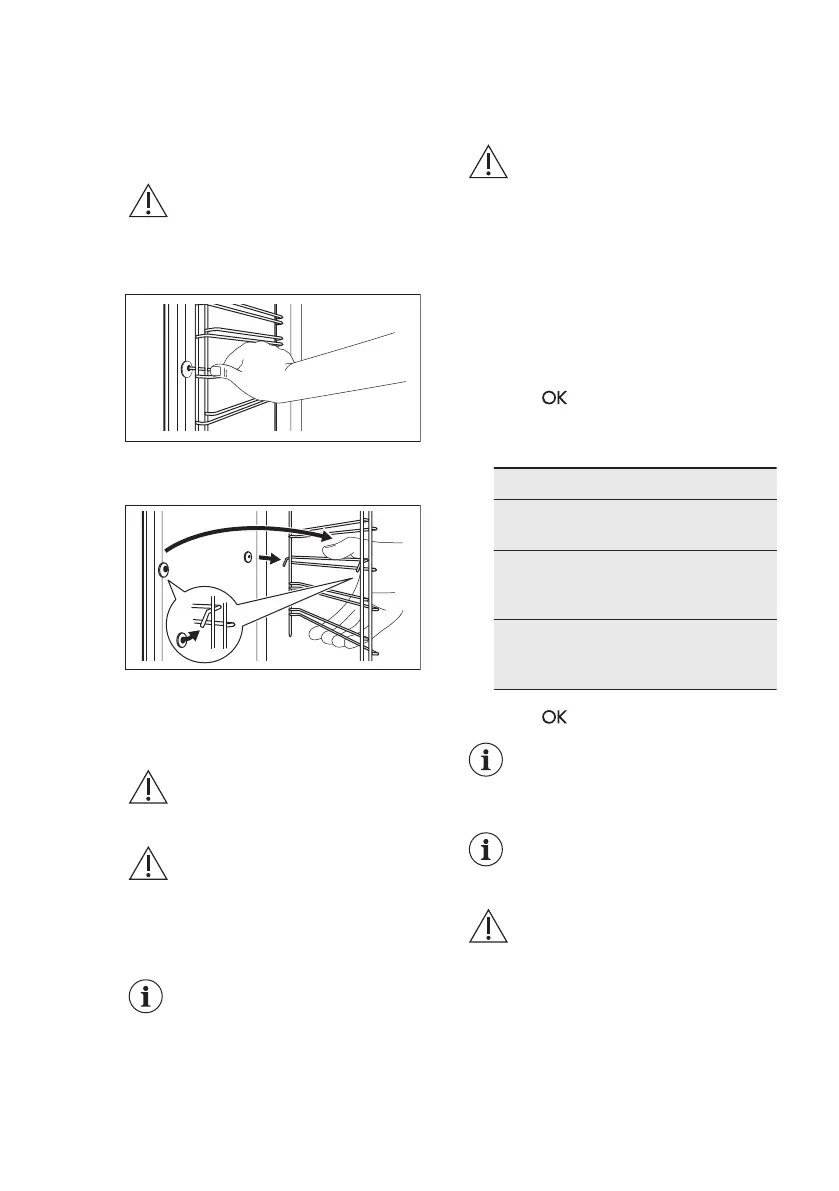 OK

OK