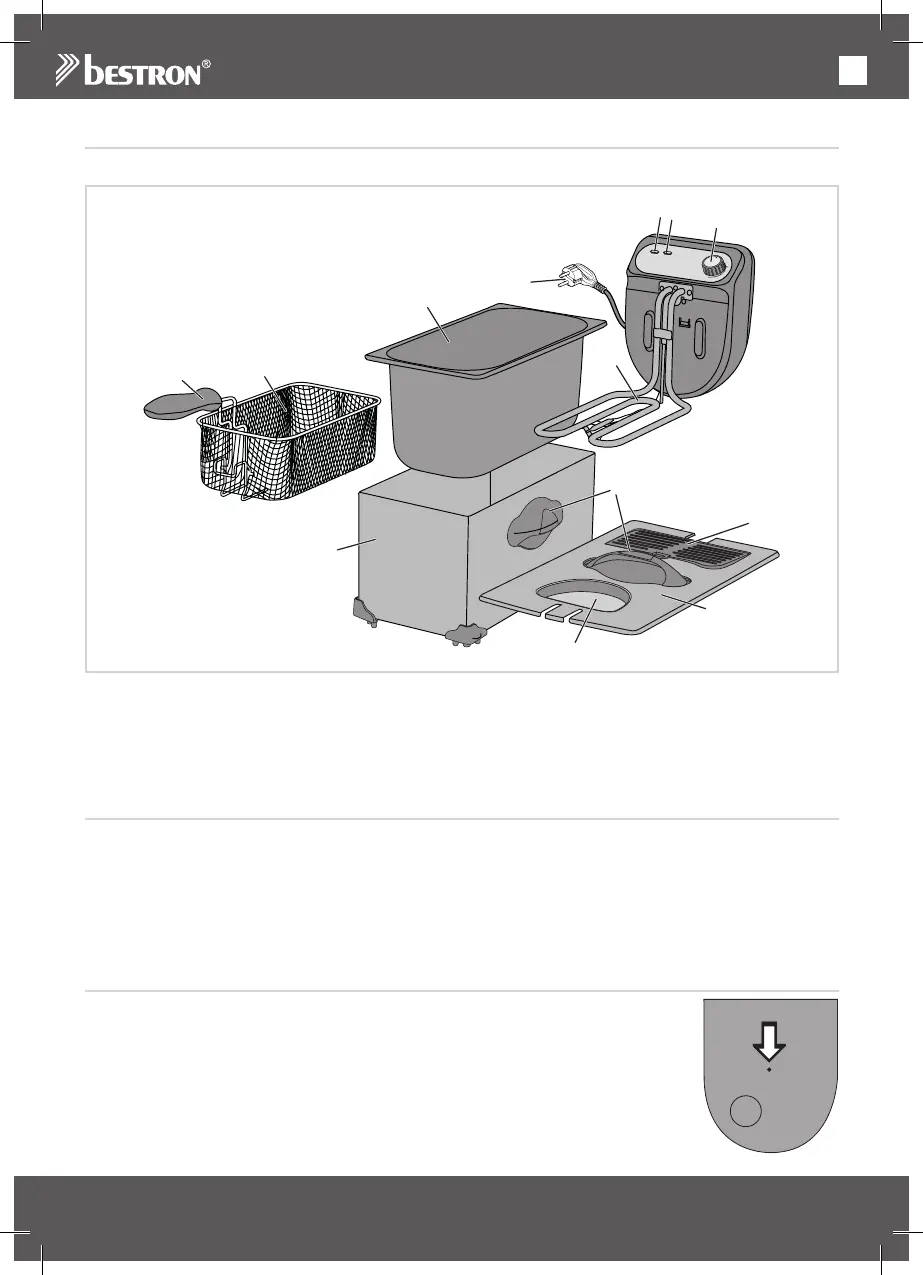 bestron®