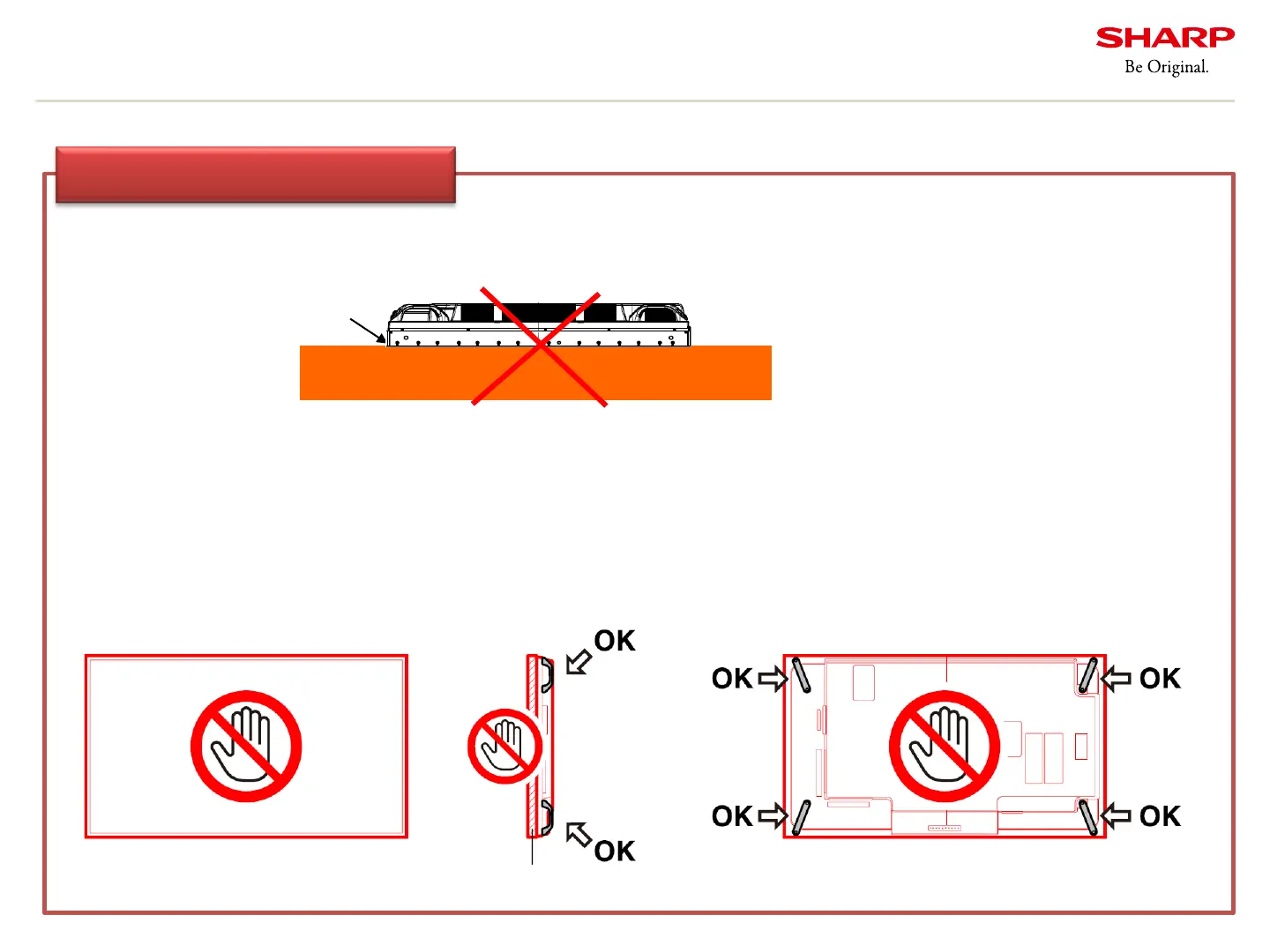 SHARP
Be Original.

OK

OK

OK

OK

OK

OK