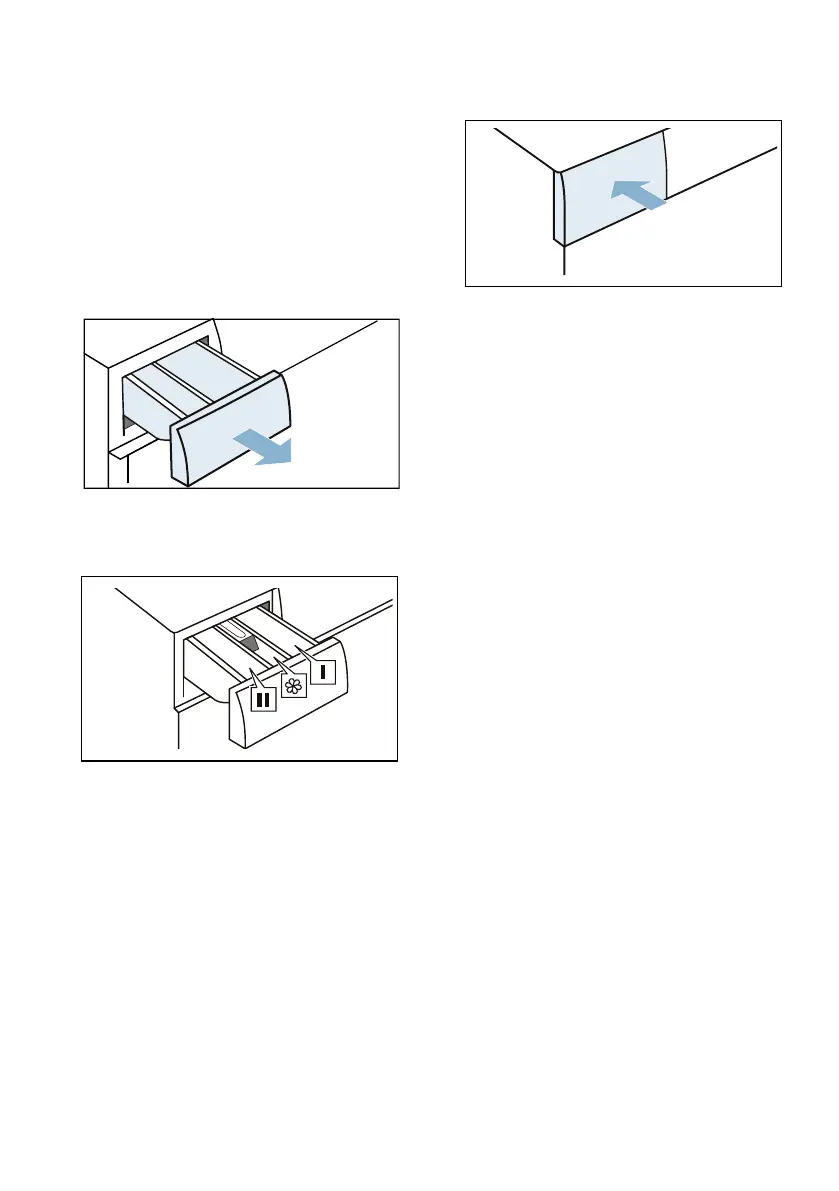 II

I