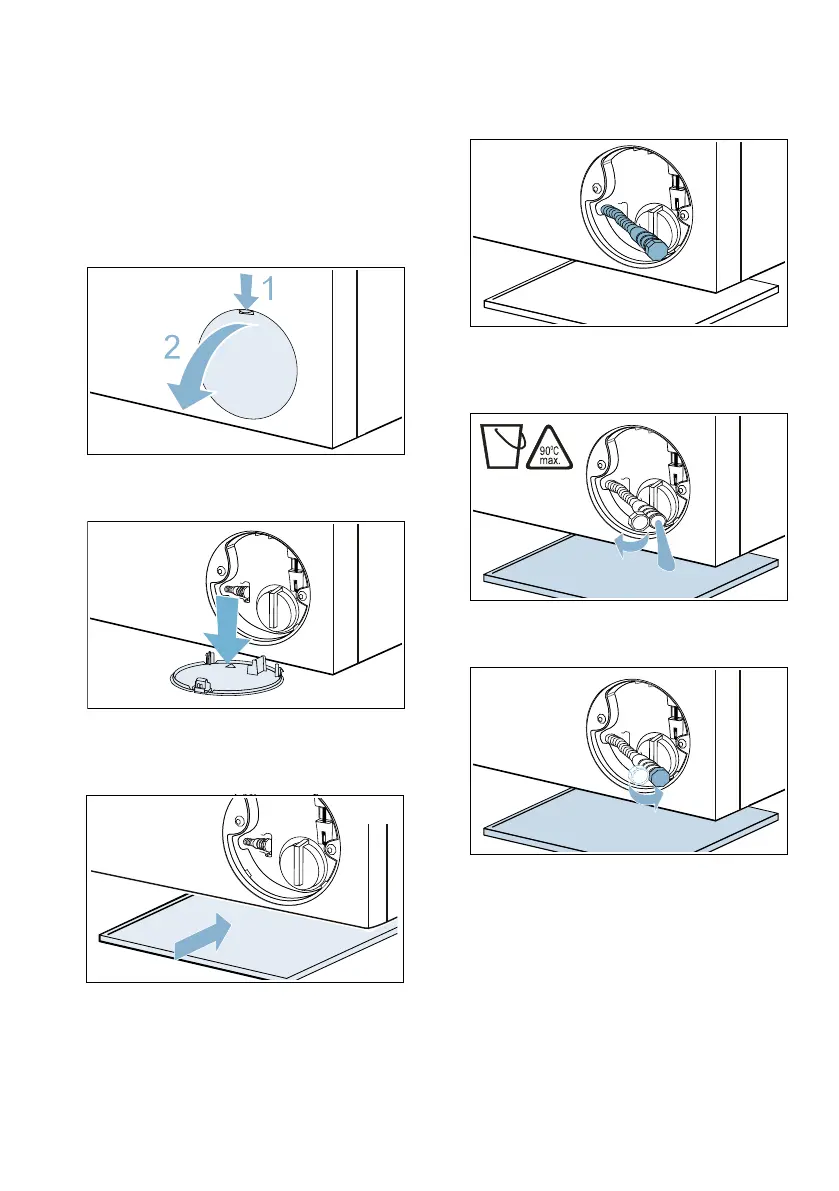 1

2

90°C max.