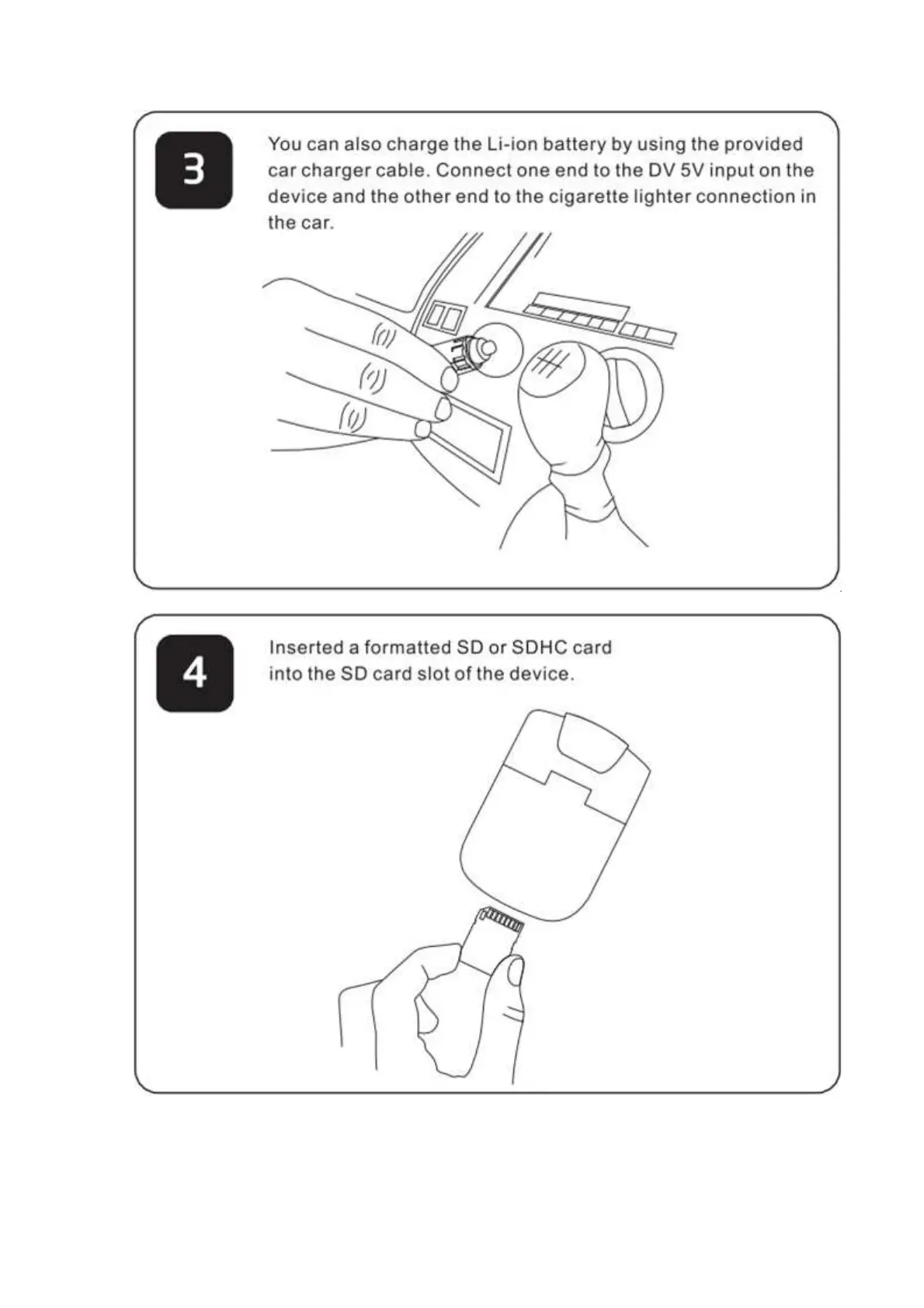 3

You can also charge the Li-ion battery by using the provided car charger cable. Connect one end to the DV 5V input on the device and the other end to the cigarette lighter connection in the car.

4

Inserted a formatted SD or SDHC card into the SD card slot of the device.