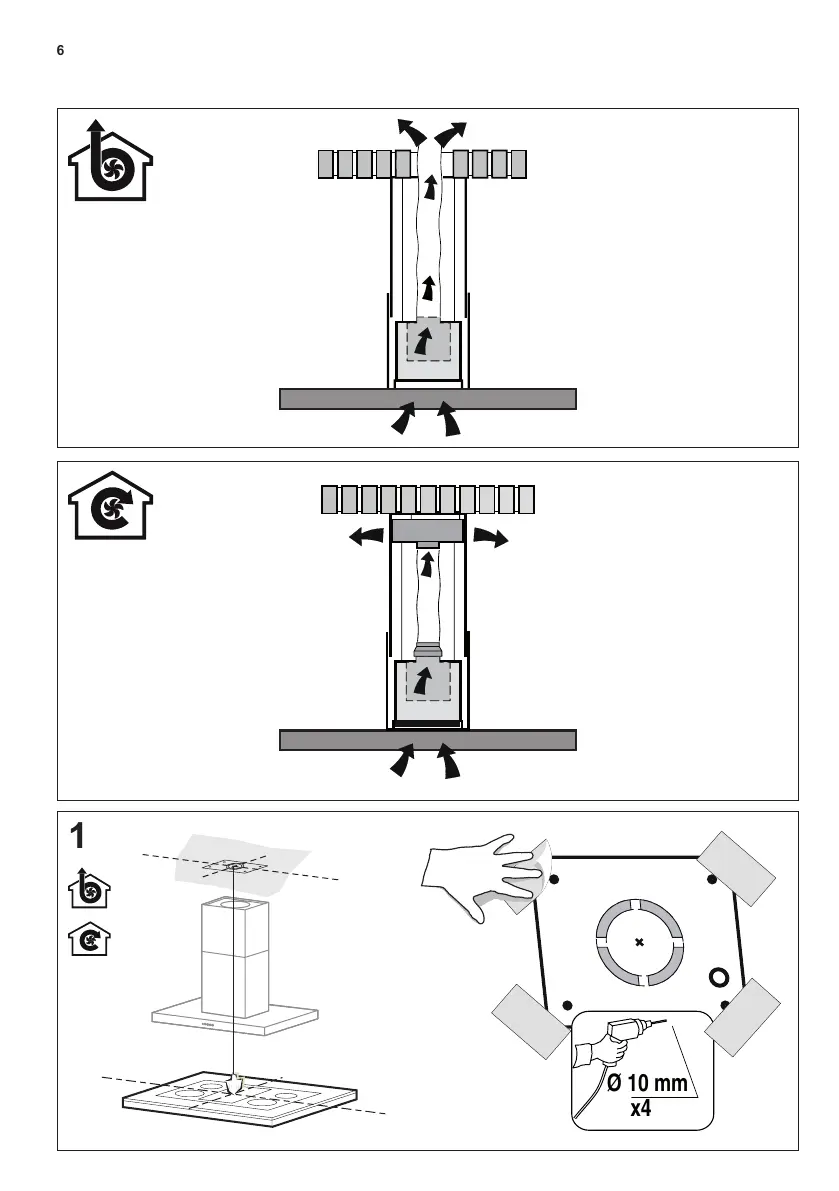 6

1

Ø 10 mm
x4