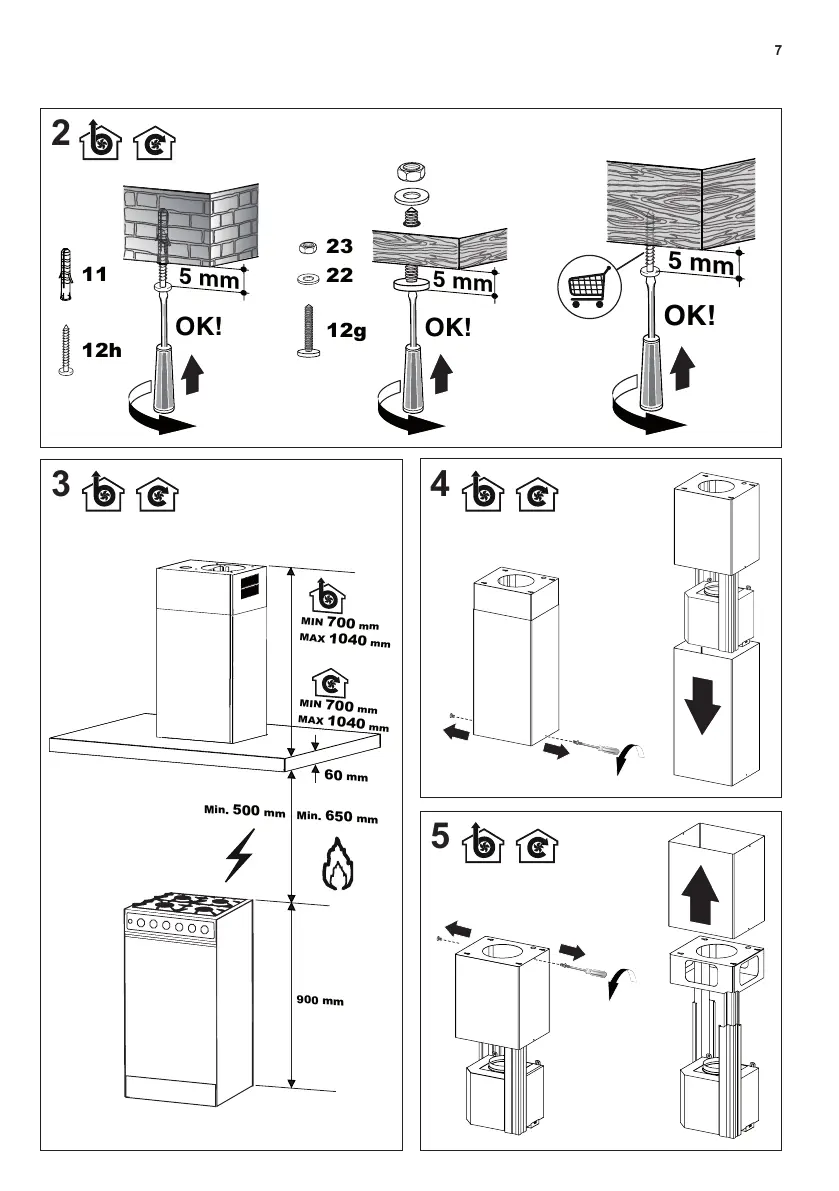 7

2

11

12h

5 mm

OK!

23

22

12g

5 mm

OK!

5 mm

OK!

3

MIN 700 mm
MAX 1040 mm

MIN 700 mm
MAX 1040 mm

60 mm

Min. 500 mm

Min. 650 mm

900 mm

4

5