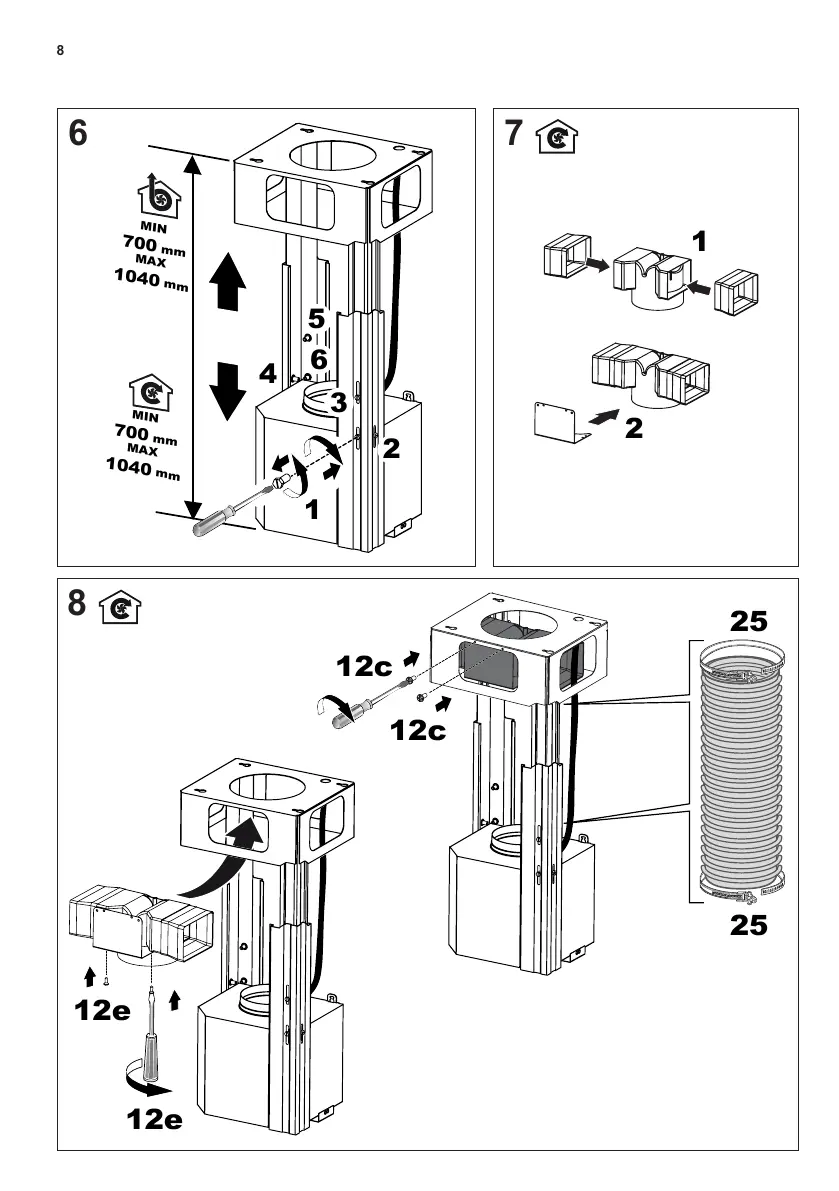 8

6

MIN
700 mm
MAX
1040 mm

MIN
700 mm
MAX
1040 mm

5
6
4
3
2
1

7

1

2

8

12c

12c

25

25

12e

12e