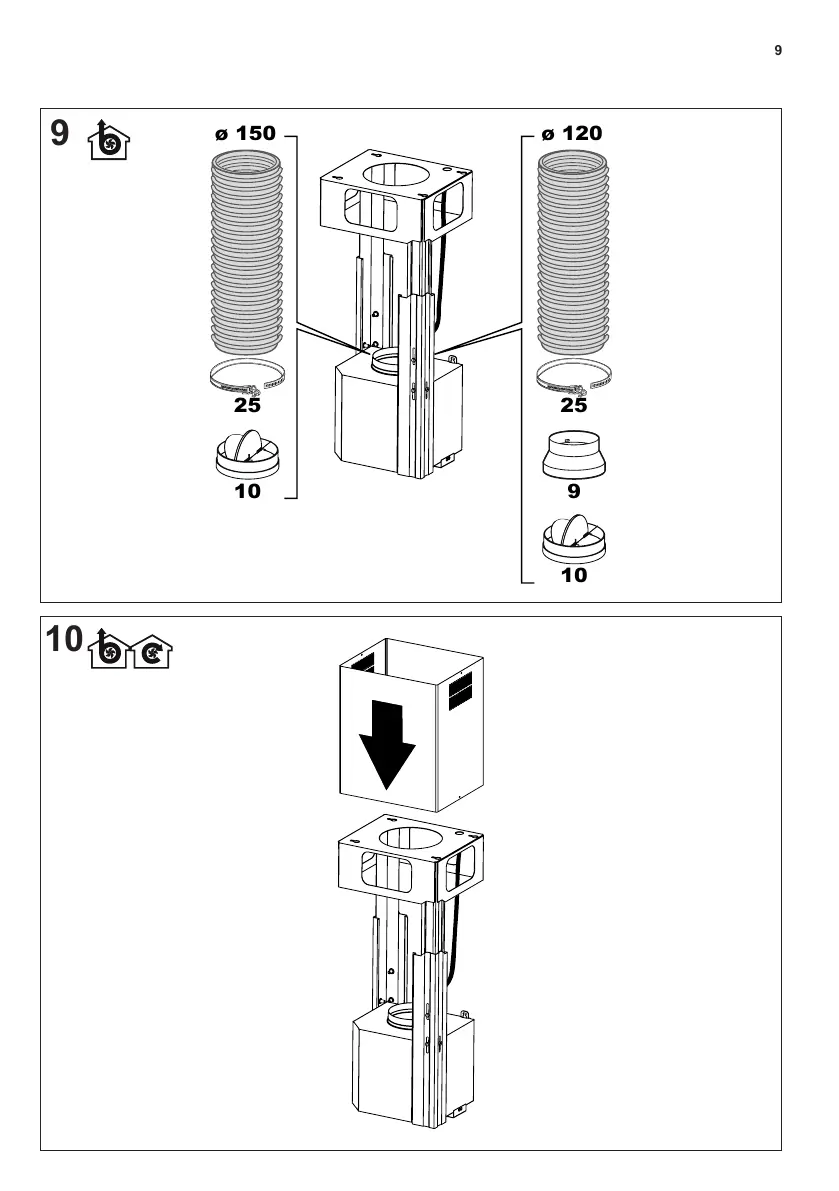 9

9

ø 150

25

10

ø 120

25

9

10

10