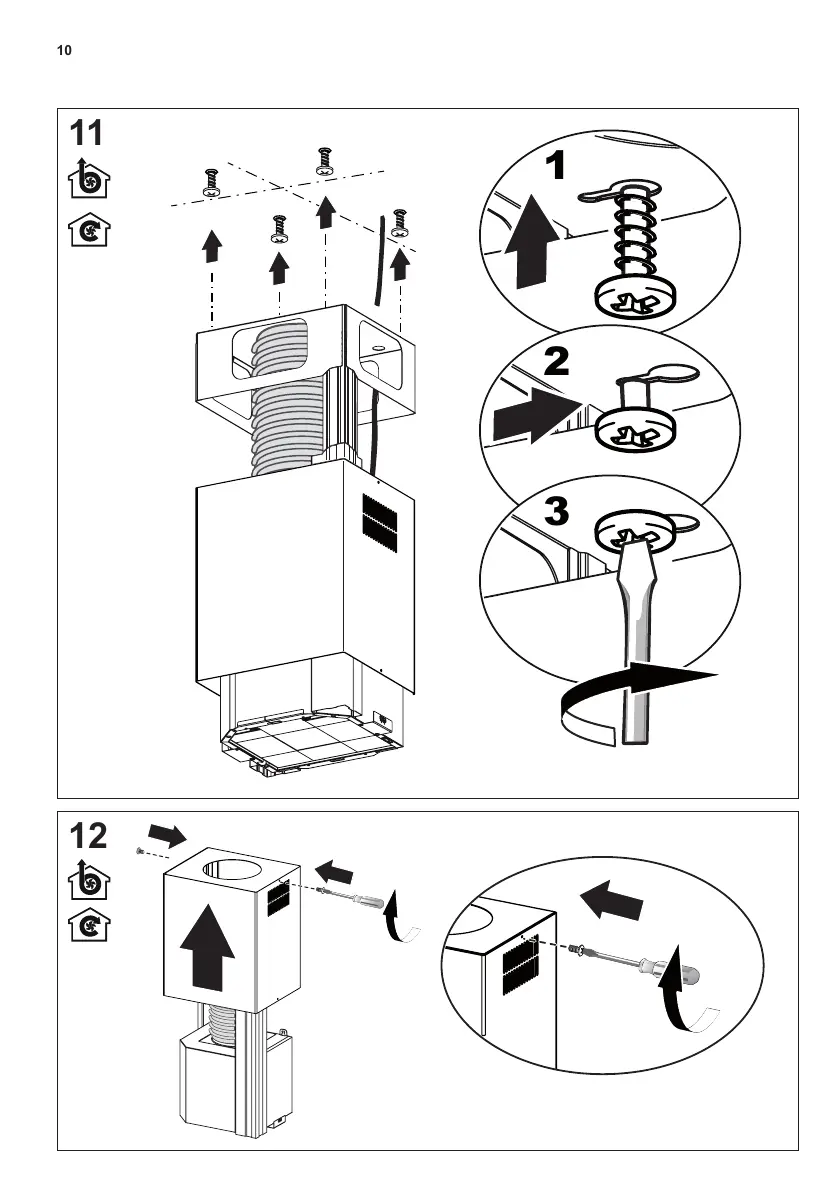 10

11

1

2

3

12