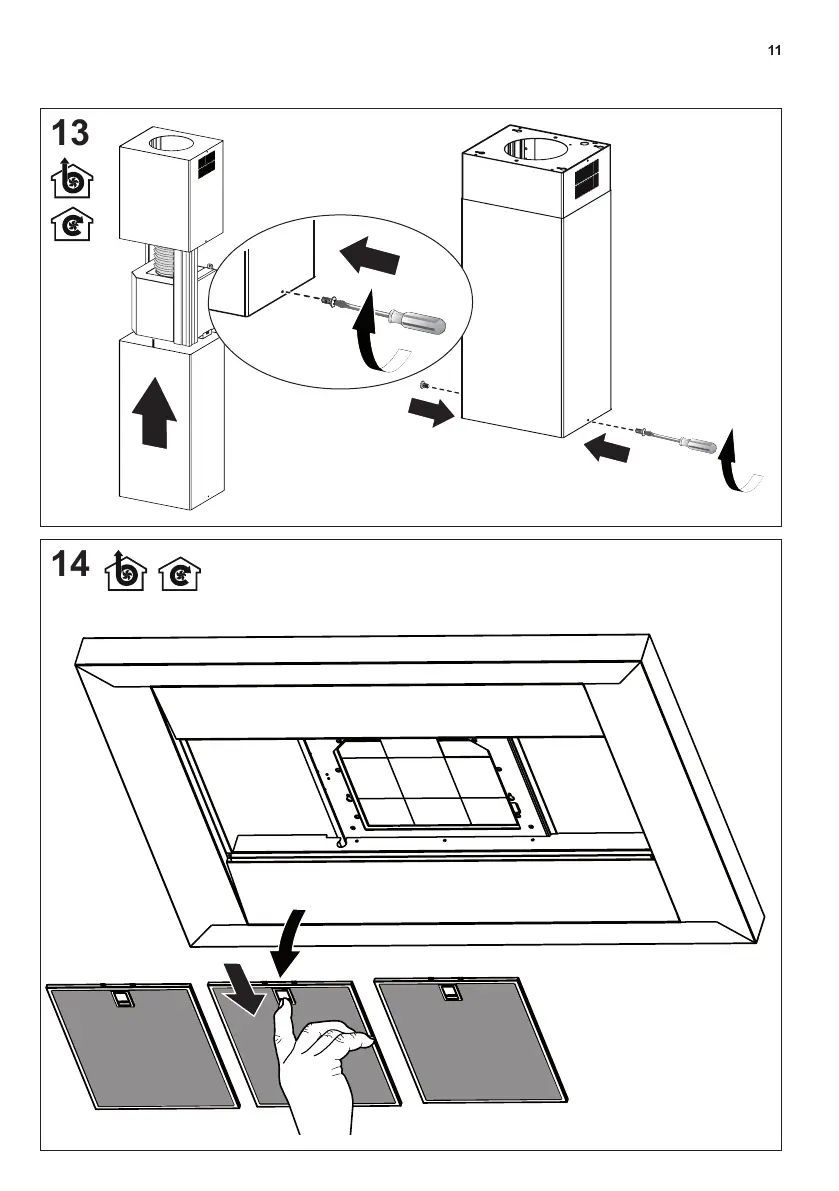 11

13

14