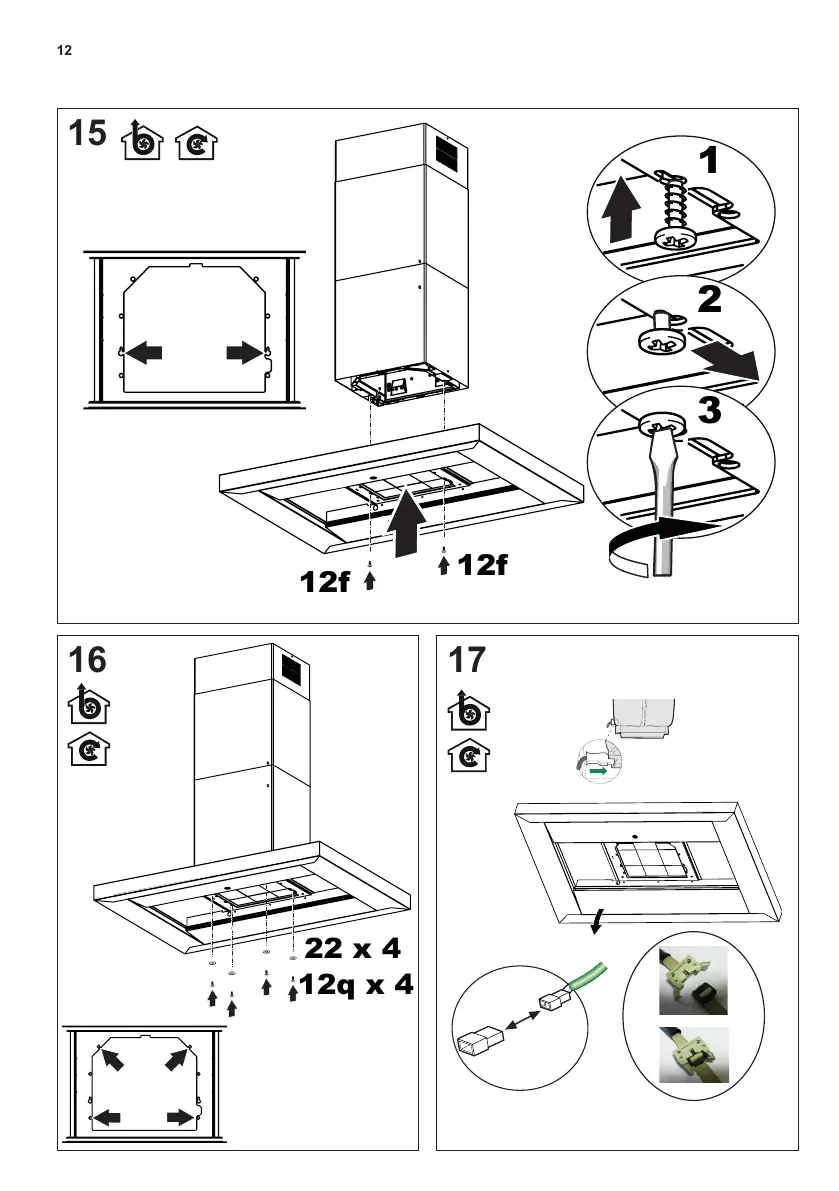 12

15

1

2

3

12f

12f

16

22 x 4

12q x 4

17