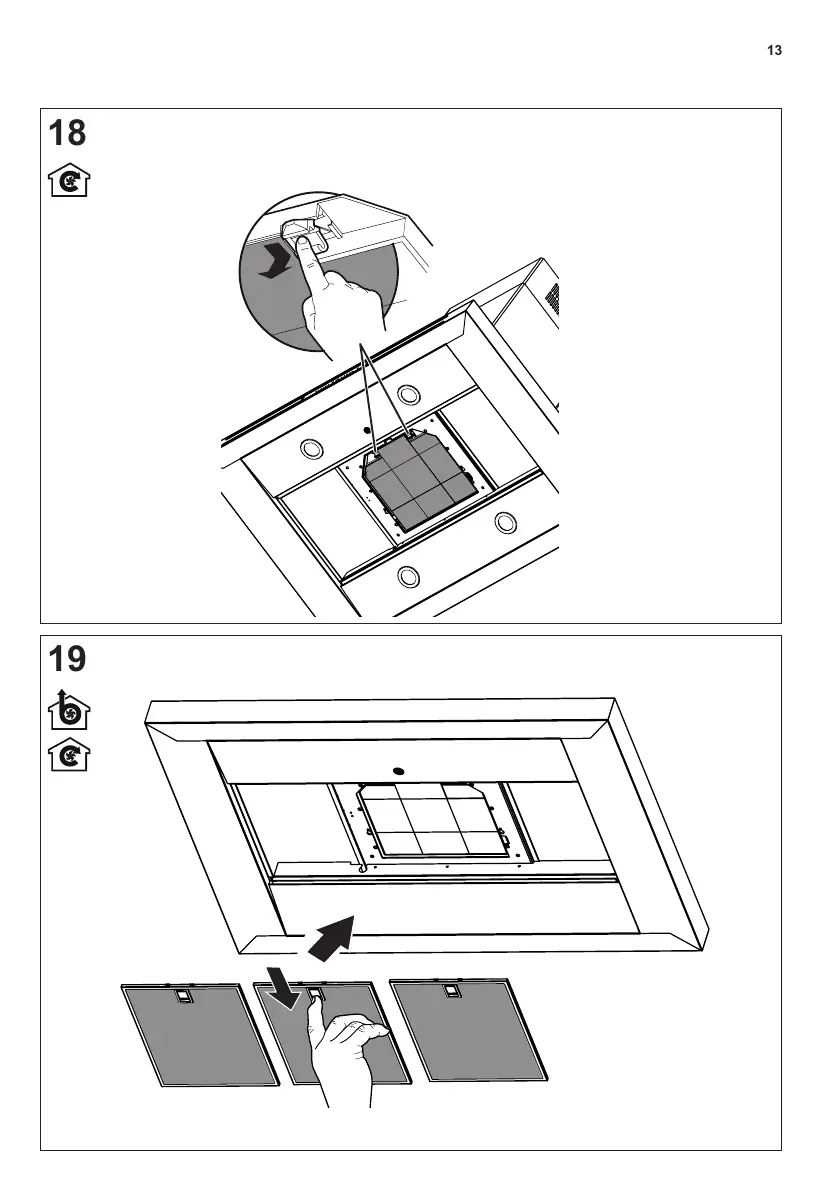 13

18

19