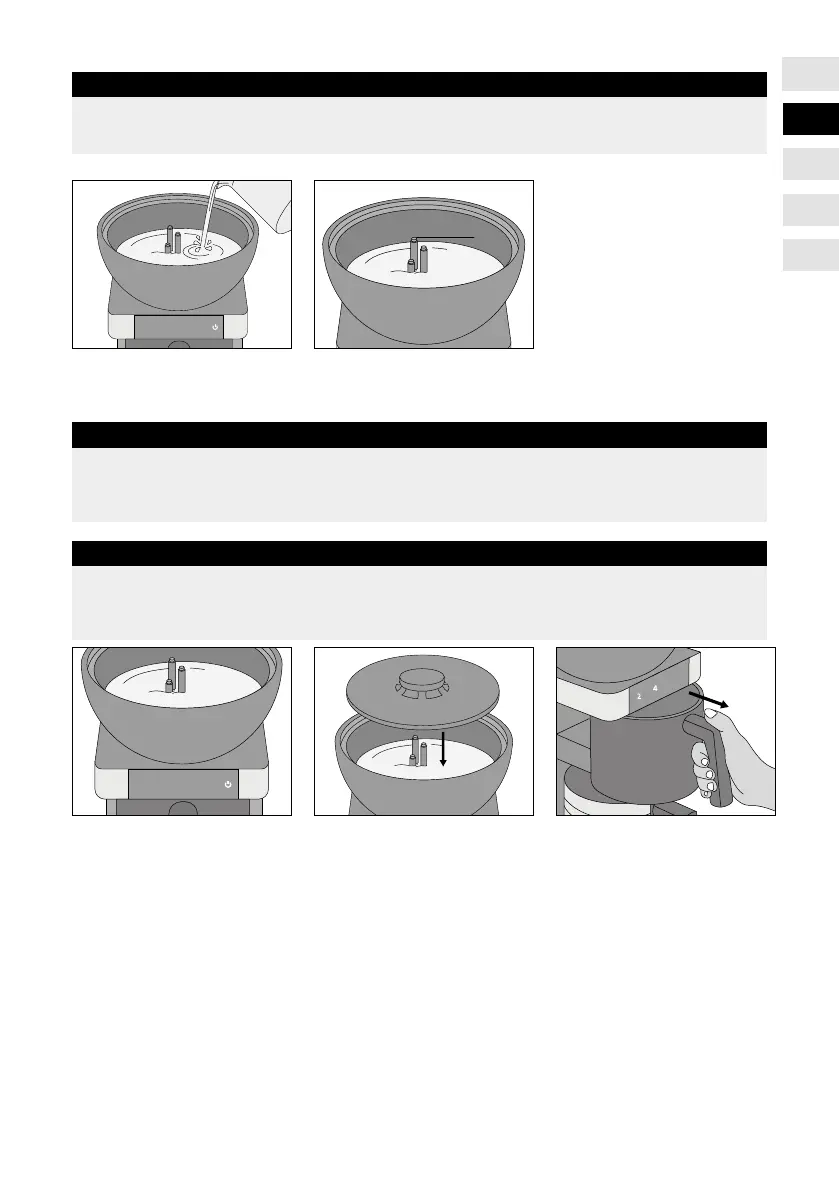 2
4