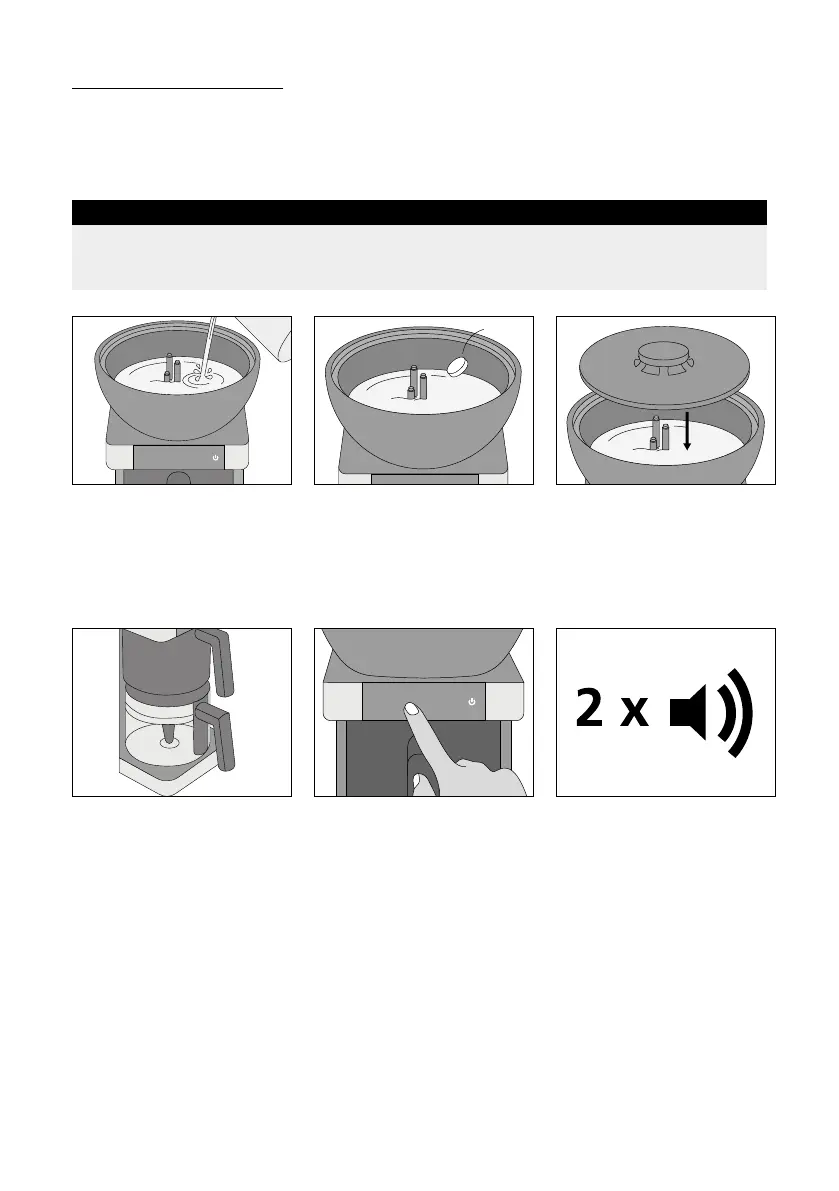 2 x