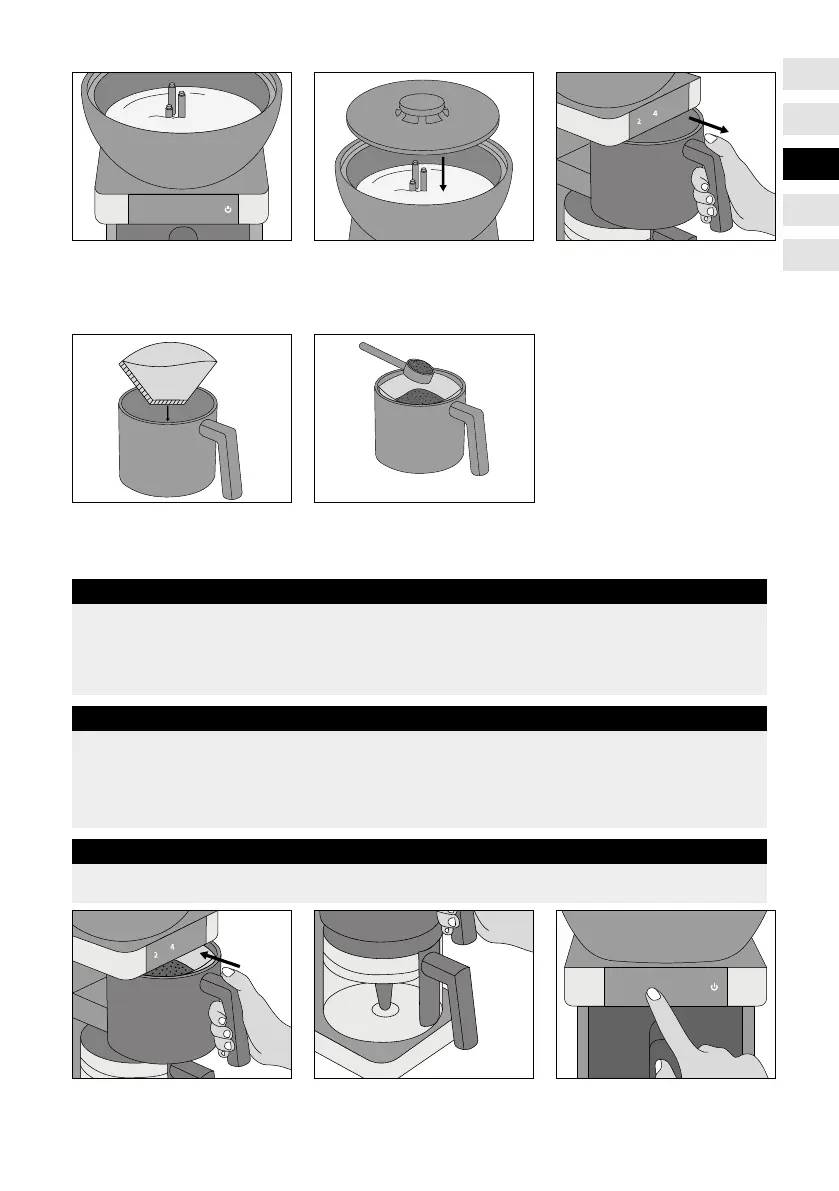 2 4

2 4