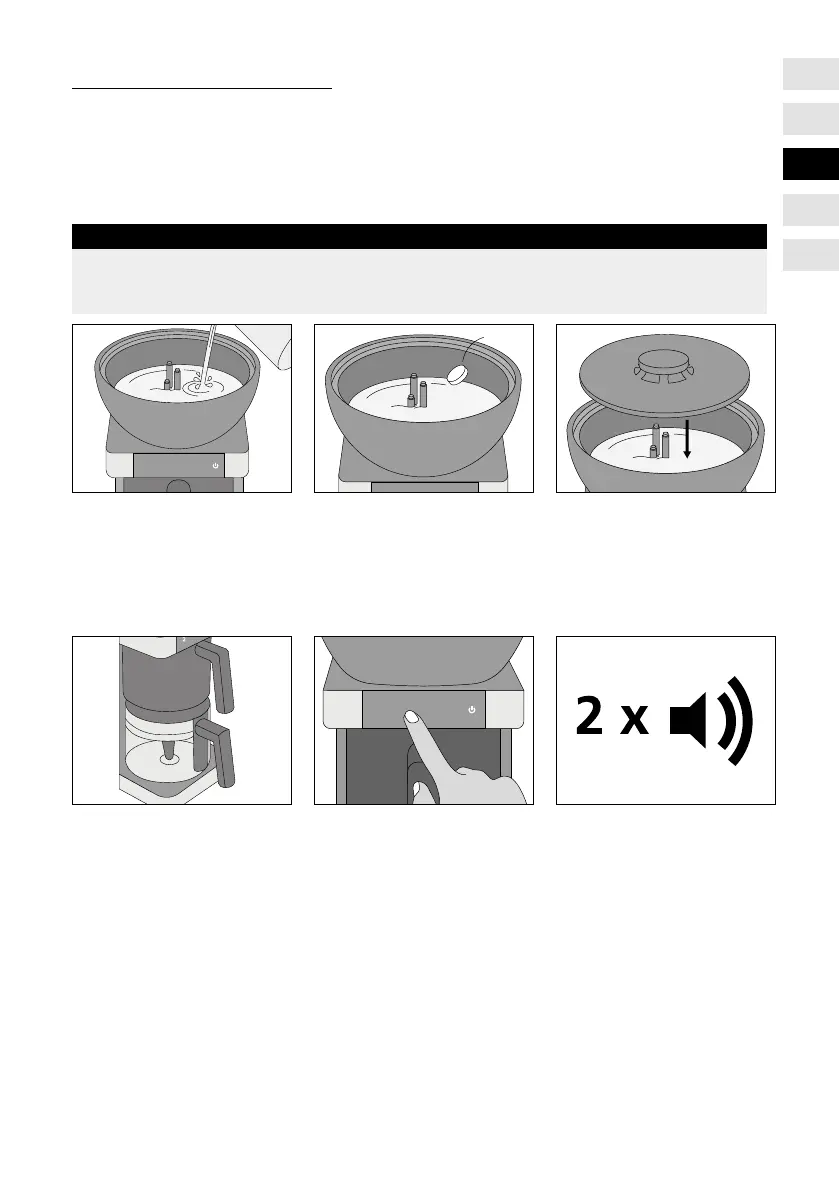 2 x