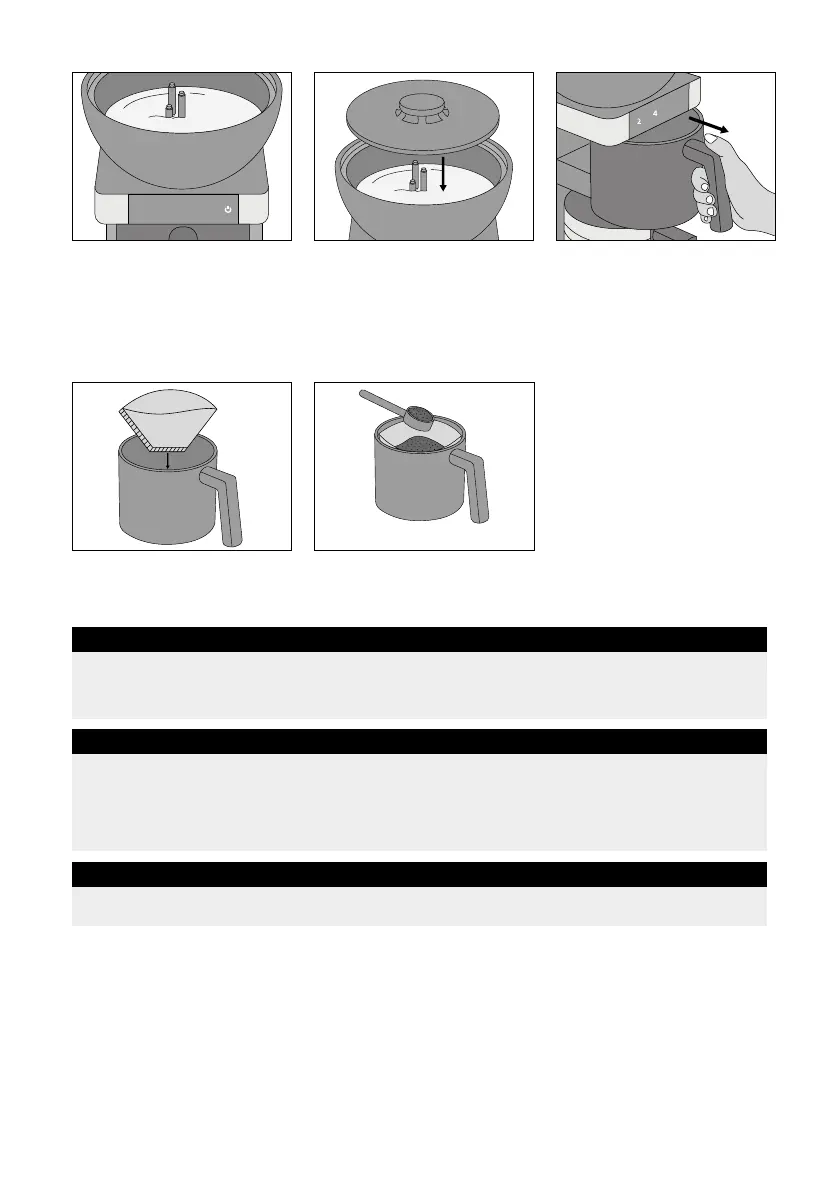 2 4