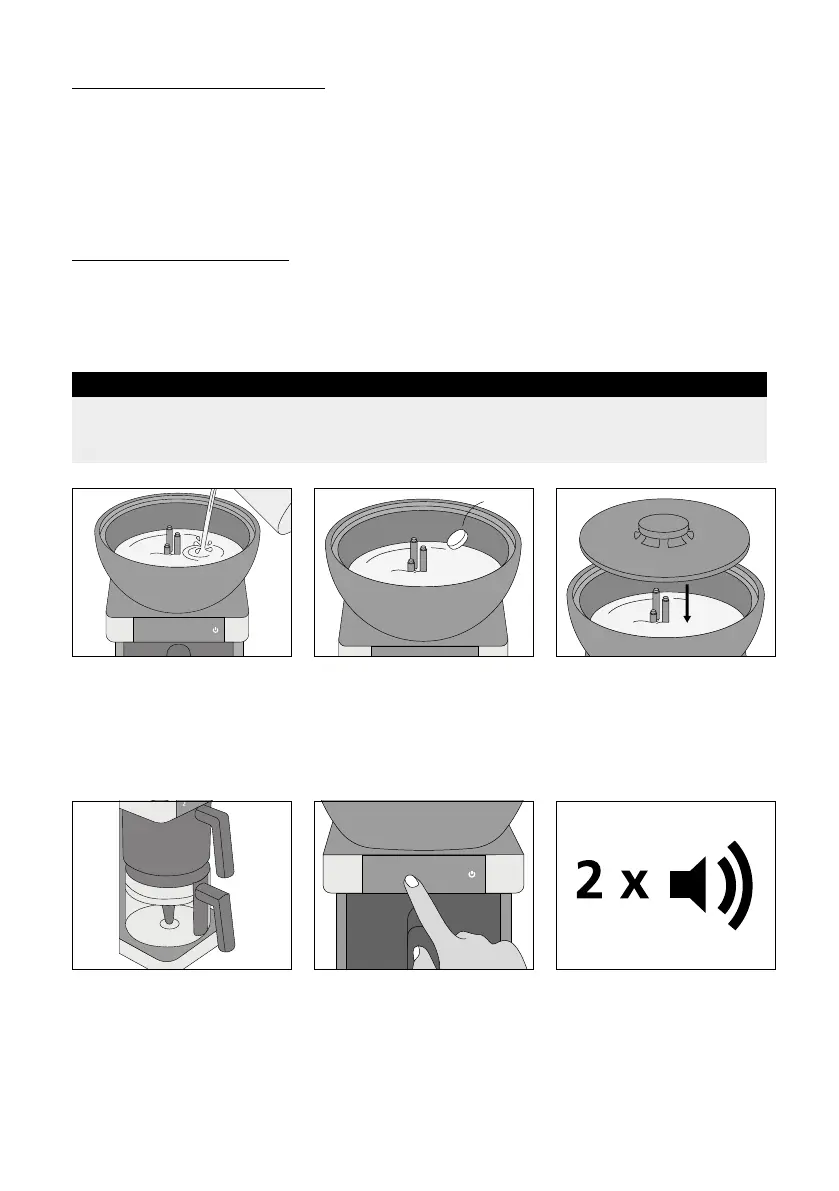 2 x