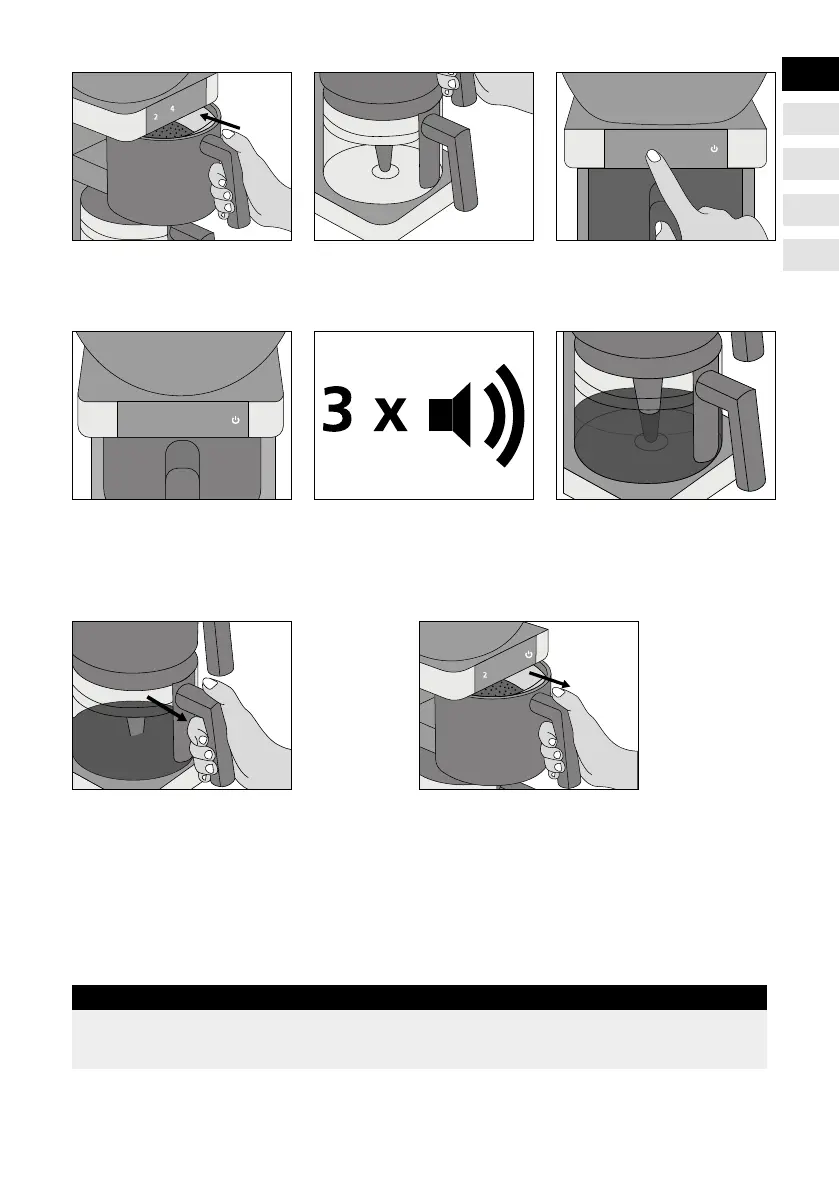 2 4

3 x

2