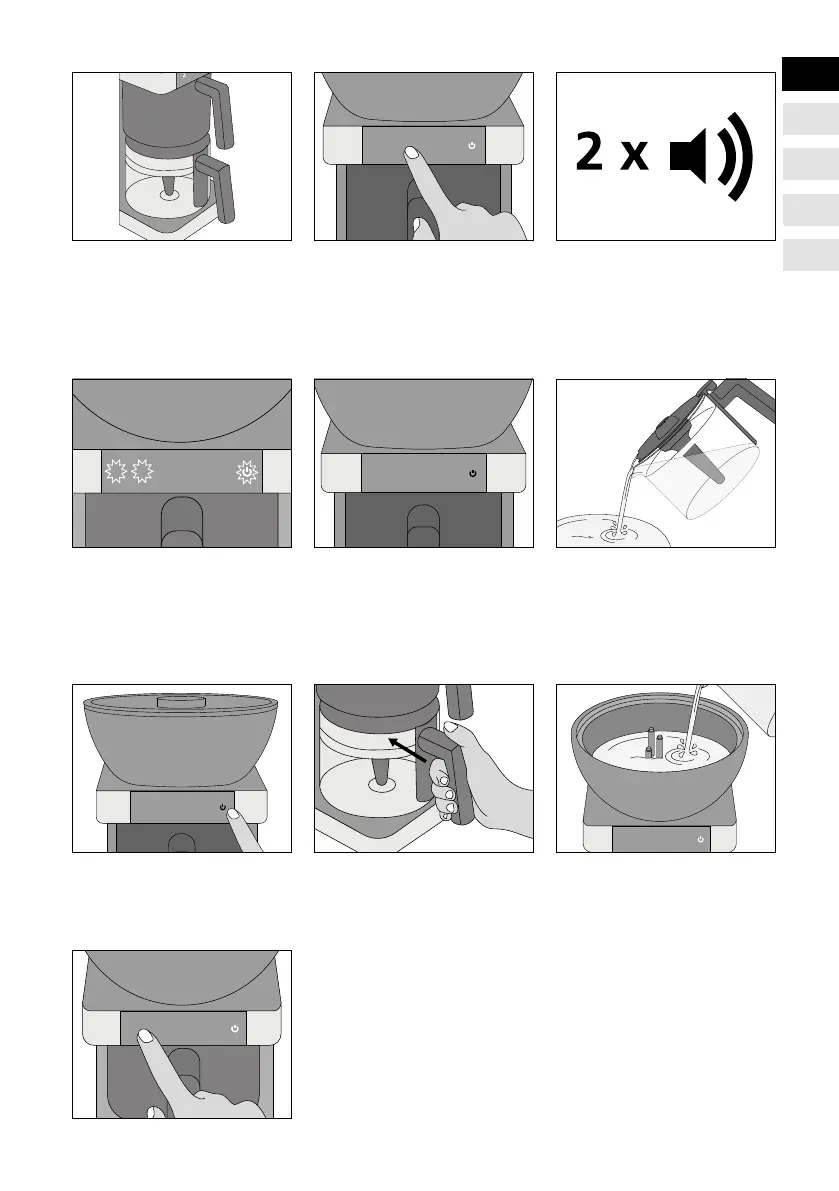 2 x