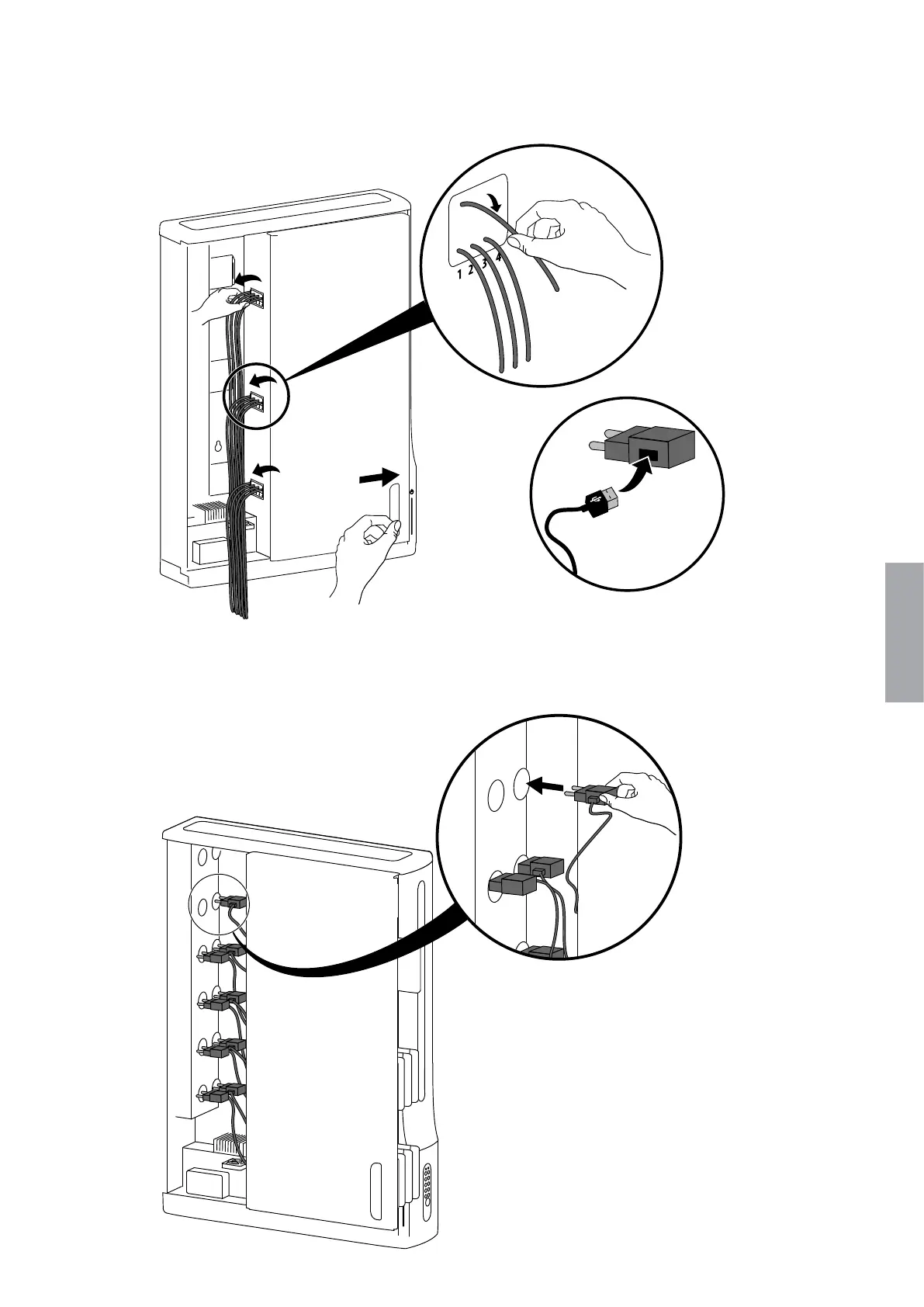 1 2 3 4