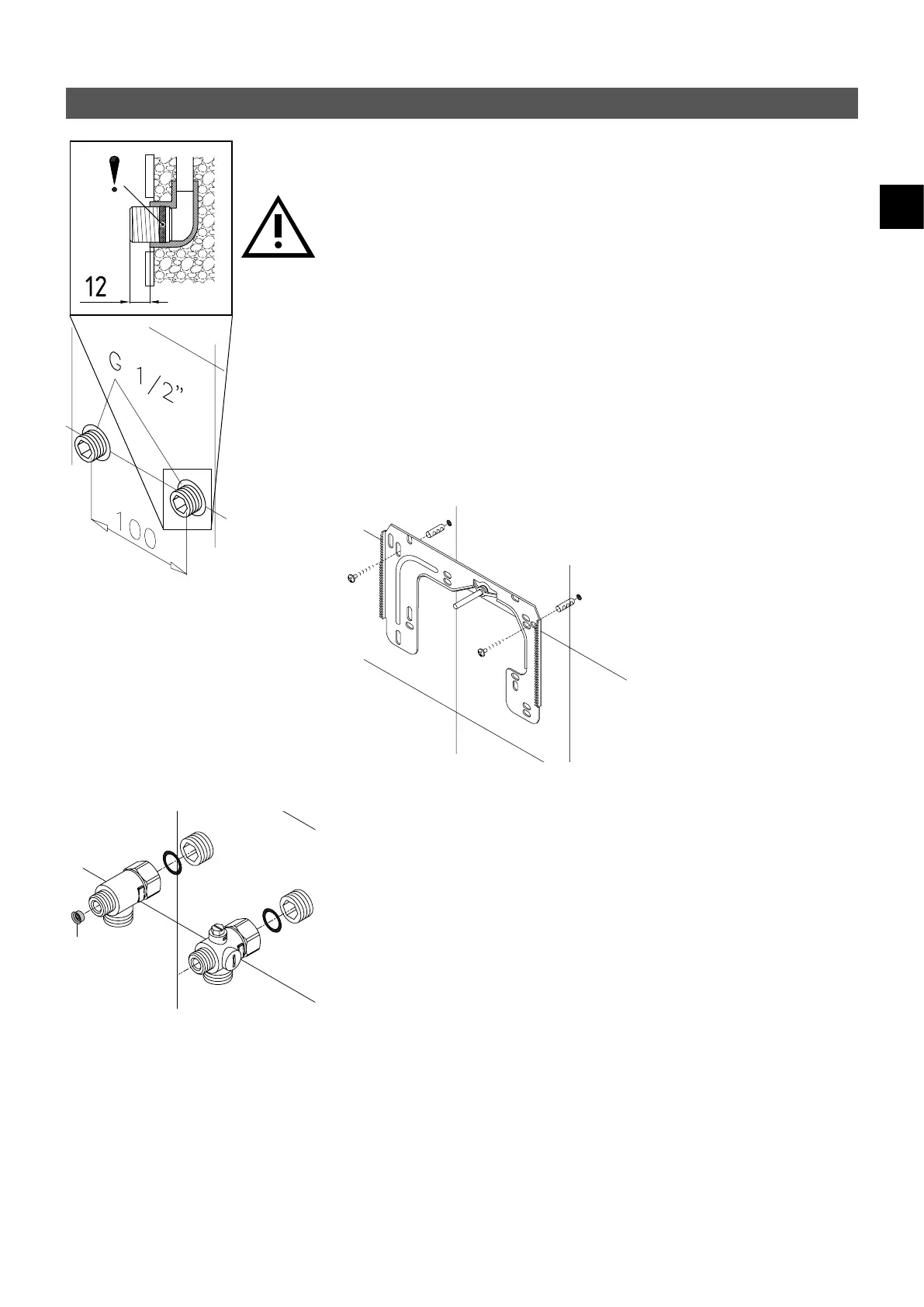 12

G 1/2"

100