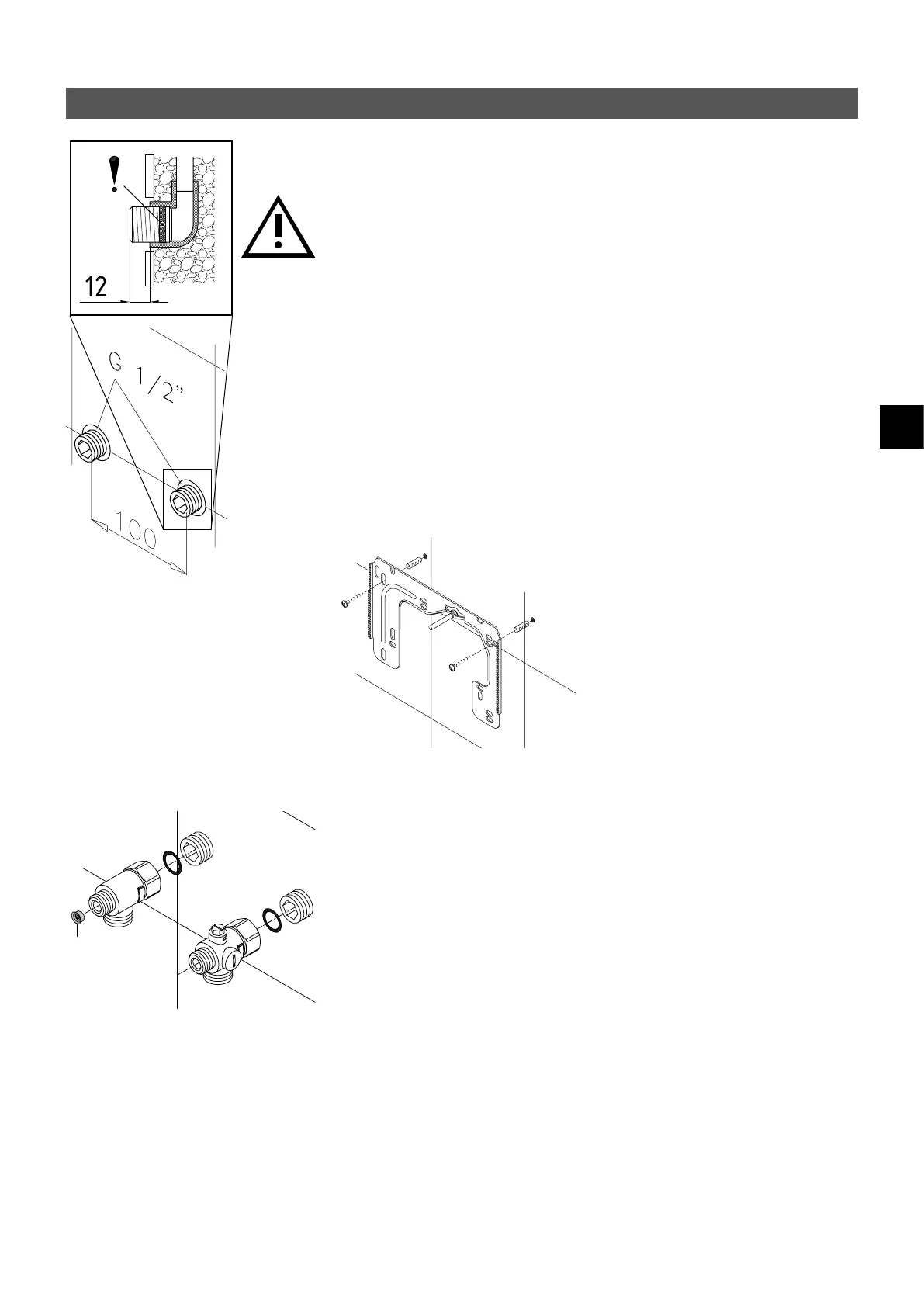 12

G 1/2"

100