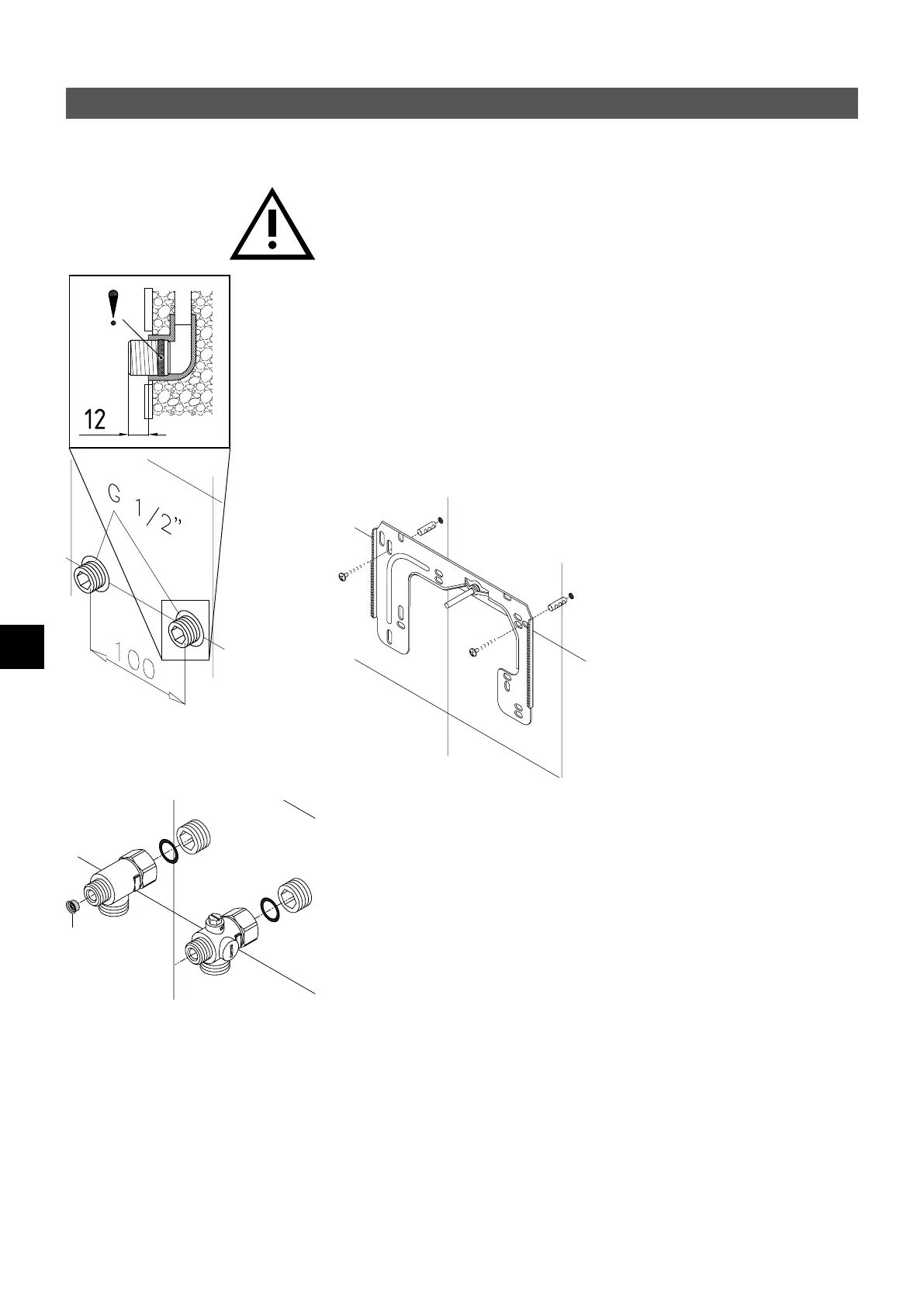 12

G 1/2"

100