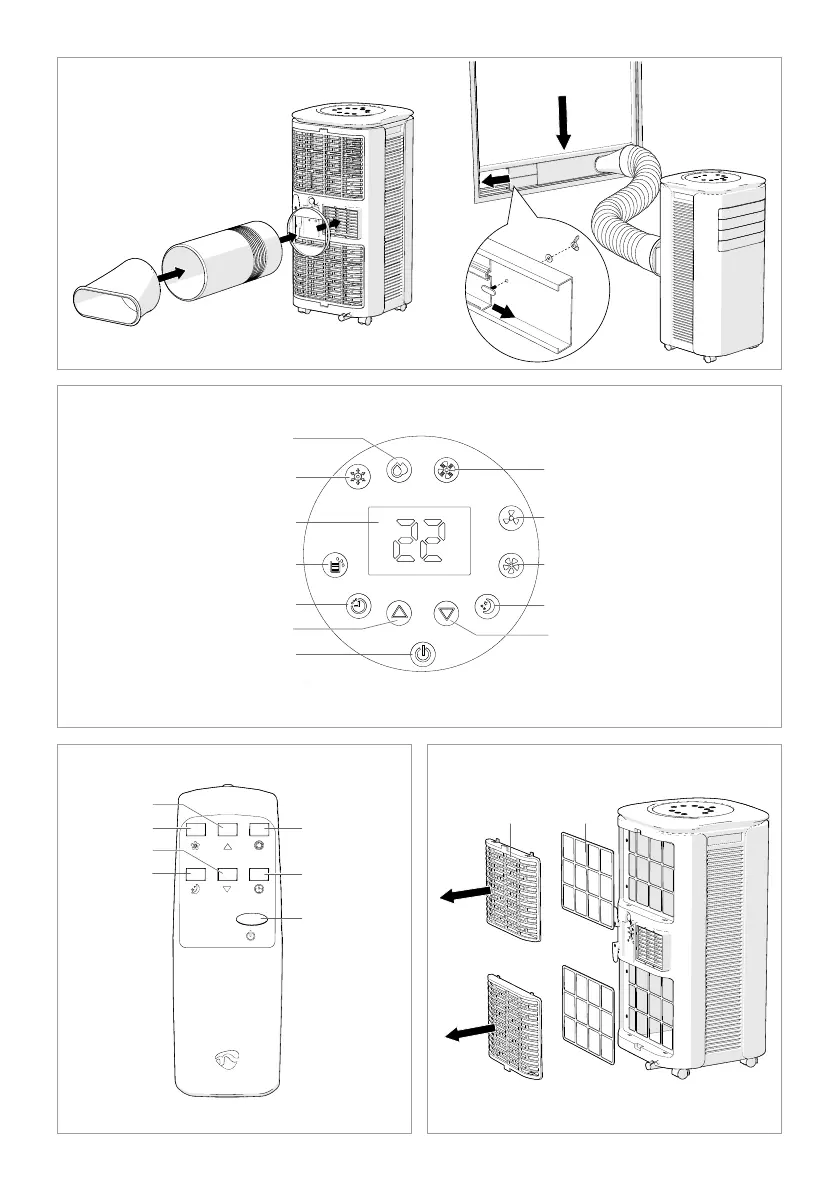 22