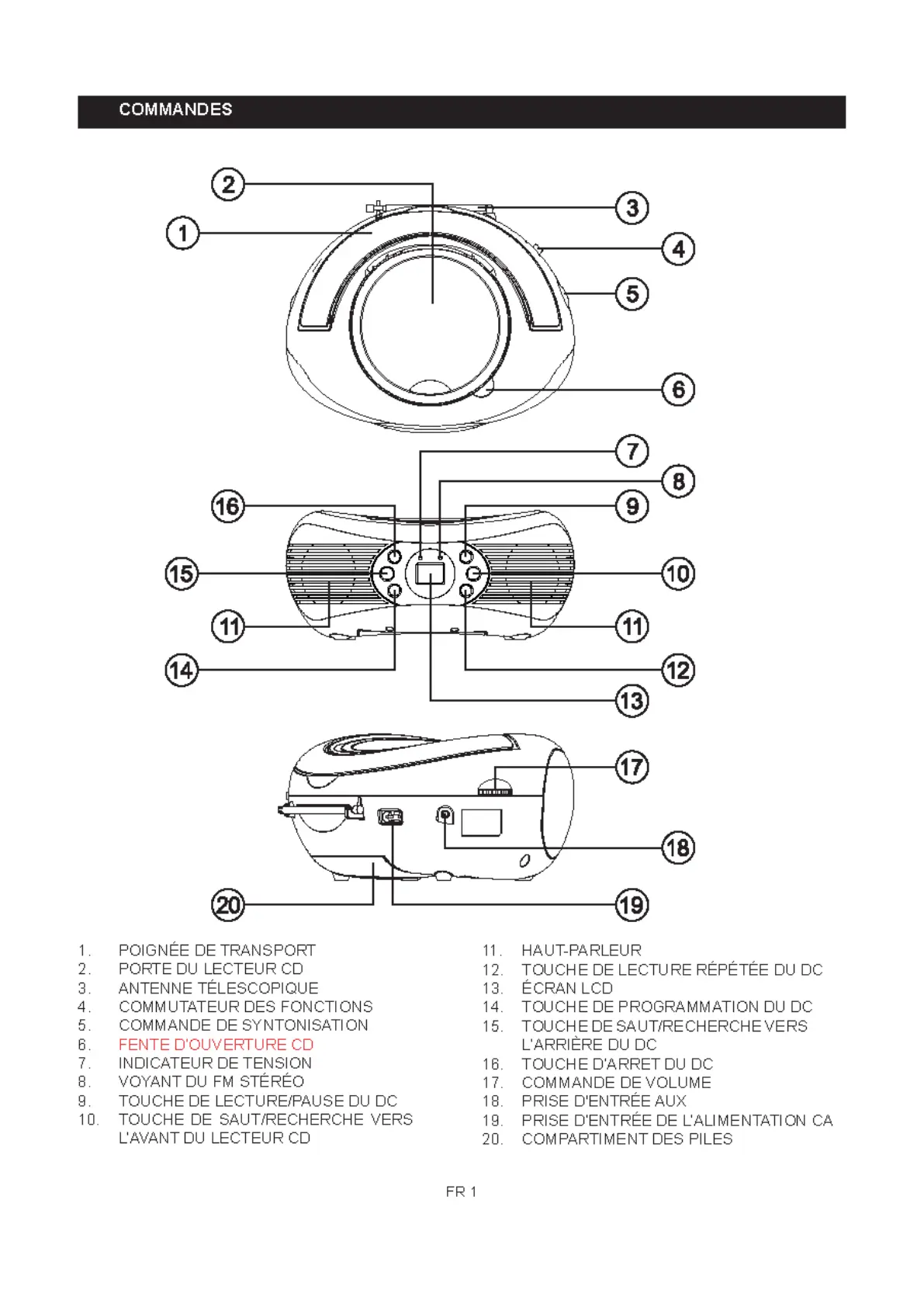 COMMANDES

2
3
1
4
5
6
7
8
16
9
15
10
11
11
14
12
13
17
18
20
19

1. POIGNÉE DE TRANSPORT
2. PORTE DU LECTEUR CD
3. ANTENNE TÉLESCOPIQUE
4. COMMUTATEUR DES FONCTIONS
5. COMMANDE DE SYNTONISATION
6. FENTE D'OUVERTURE CD
7. INDICATEUR DE TENSION
8. VOYANT DU FM STÉRÉO
9. TOUCHE DE LECTURE/PAUSE DU DC
10. TOUCHE DE SAUT/RECHERCHE VERS L'AVANT DU LECTEUR CD

11. HAUT-PARLEUR
12. TOUCHE DE LECTURE RÉPÉTÉE DU DC
13. ÉCRAN LCD
14. TOUCHE DE PROGRAMMATION DU DC
15. TOUCHE DE SAUT/RECHERCHE VERS L'ARRIÈRE DU DC
16. TOUCHE D'ARRET DU DC
17. COMMANDE DE VOLUME
18. PRISE D'ENTRÉE AUX
19. PRISE D'ENTRÉE DE L'ALIMENTATION CA
20. COMPARTIMENT DES PILES

FR 1