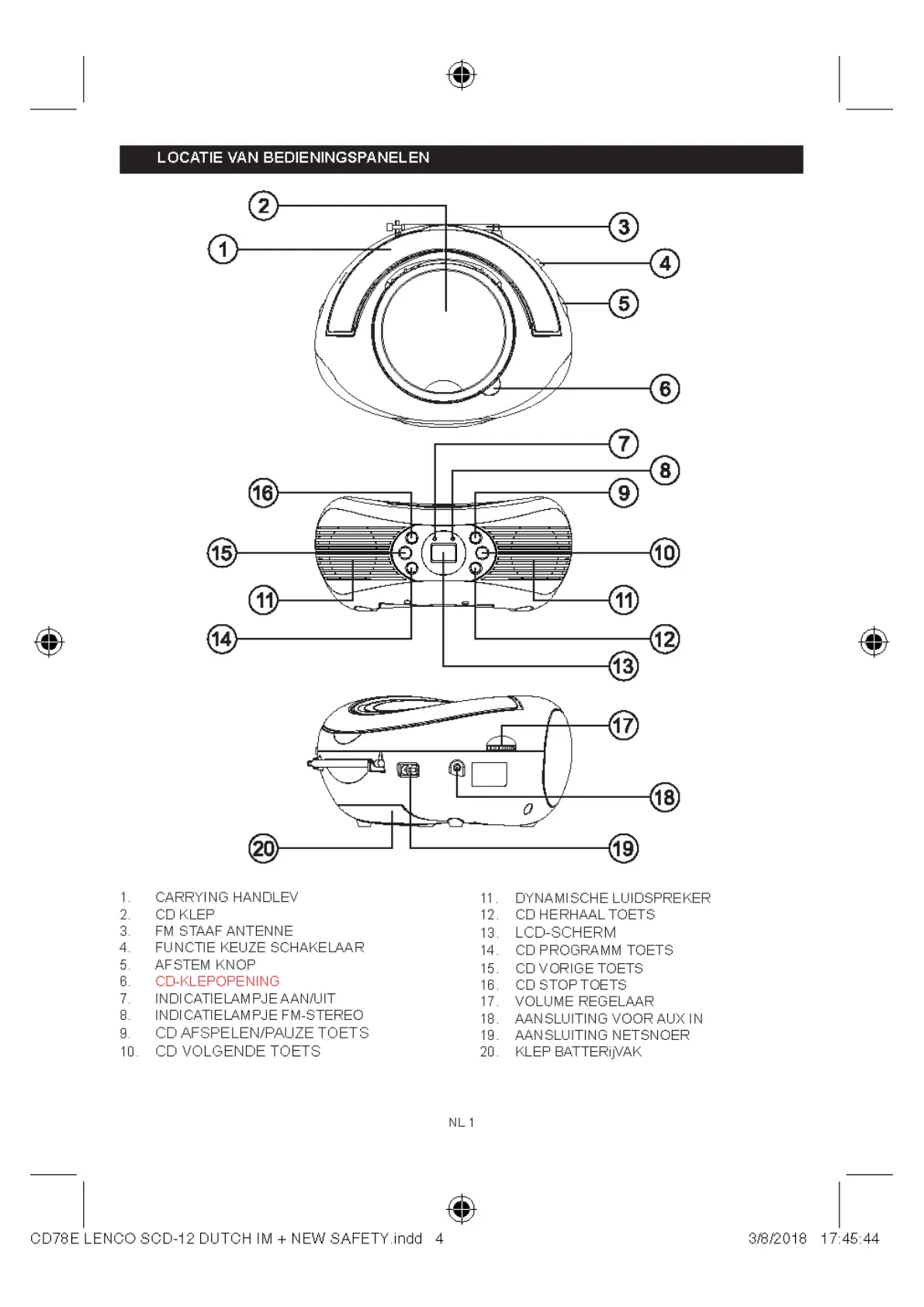 LOCATIE VAN BEDIENINGSPANELEN

2
1
3
4
5
6
7
8
16
9
15
10
11
11
14
12
13
17
18
20
19

1. CARRYING HANDLEV
2. CD KLEP
3. FM STAAF ANTENNE
4. FUNCTIE KEUZE SCHAKELAAR
5. AFSTEM KNOP
6. CD-KLEPOPENING
7. INDICATIELAMPJE AAN/UIT
8. INDICATIELAMPJE FM-STEREO
9. CD AFSPELEN/PAUZE TOETS
10. CD VOLGENDE TOETS

11. DYNAMISCHE LUIDSPREKER
12. CD HERHAAL TOETS
13. LCD-SCHERM
14. CD PROGRAMM TOETS
15. CD VORIGE TOETS
16. CD STOP TOETS
17. VOLUME REGELAAR
18. AANSLUITING VOOR AUX IN
19. AANSLUITING NETSNOER
20. KLEP BATTERijVAK

NL 1

CD78E LENCO SCD-12 DUTCH IM + NEW SAFETY.indd 4

3/8/2018 17:45:44