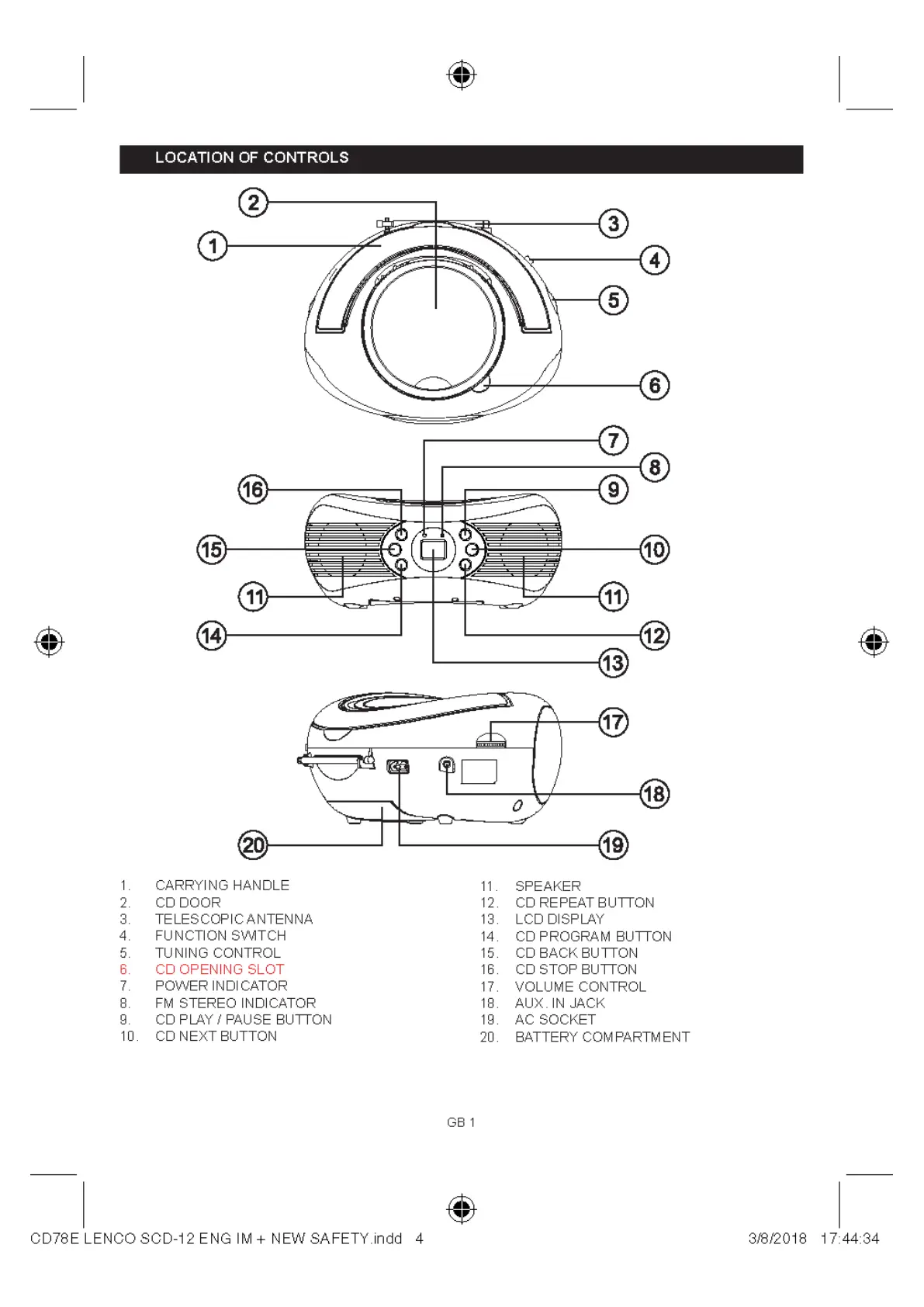 LOCATION OF CONTROLS

2
1
3
4
5
6

7
8
16
9
15
10
11
11
14
12
13

17
18
20
19

1. CARRYING HANDLE
2. CD DOOR
3. TELESCOPIC ANTENNA
4. FUNCTION SWITCH
5. TUNING CONTROL
6. CD OPENING SLOT
7. POWER INDICATOR
8. FM STEREO INDICATOR
9. CD PLAY / PAUSE BUTTON
10. CD NEXT BUTTON

11. SPEAKER
12. CD REPEAT BUTTON
13. LCD DISPLAY
14. CD PROGRAM BUTTON
15. CD BACK BUTTON
16. CD STOP BUTTON
17. VOLUME CONTROL
18. AUX. IN JACK
19. AC SOCKET
20. BATTERY COMPARTMENT

GB 1

CD78E LENCO SCD-12 ENG IM + NEW SAFETY.indd 4

3/8/2018 17:44:34