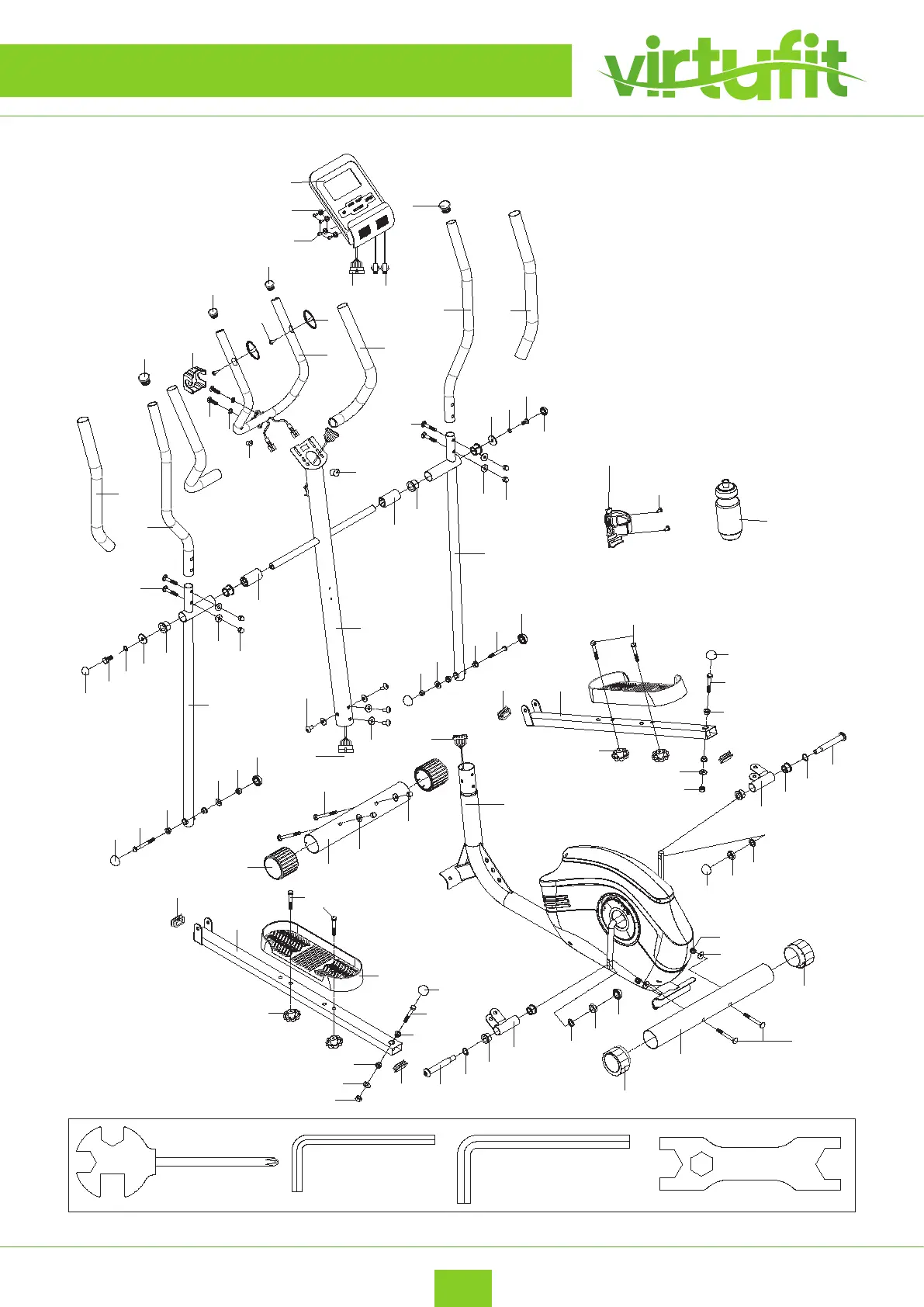 virtufit