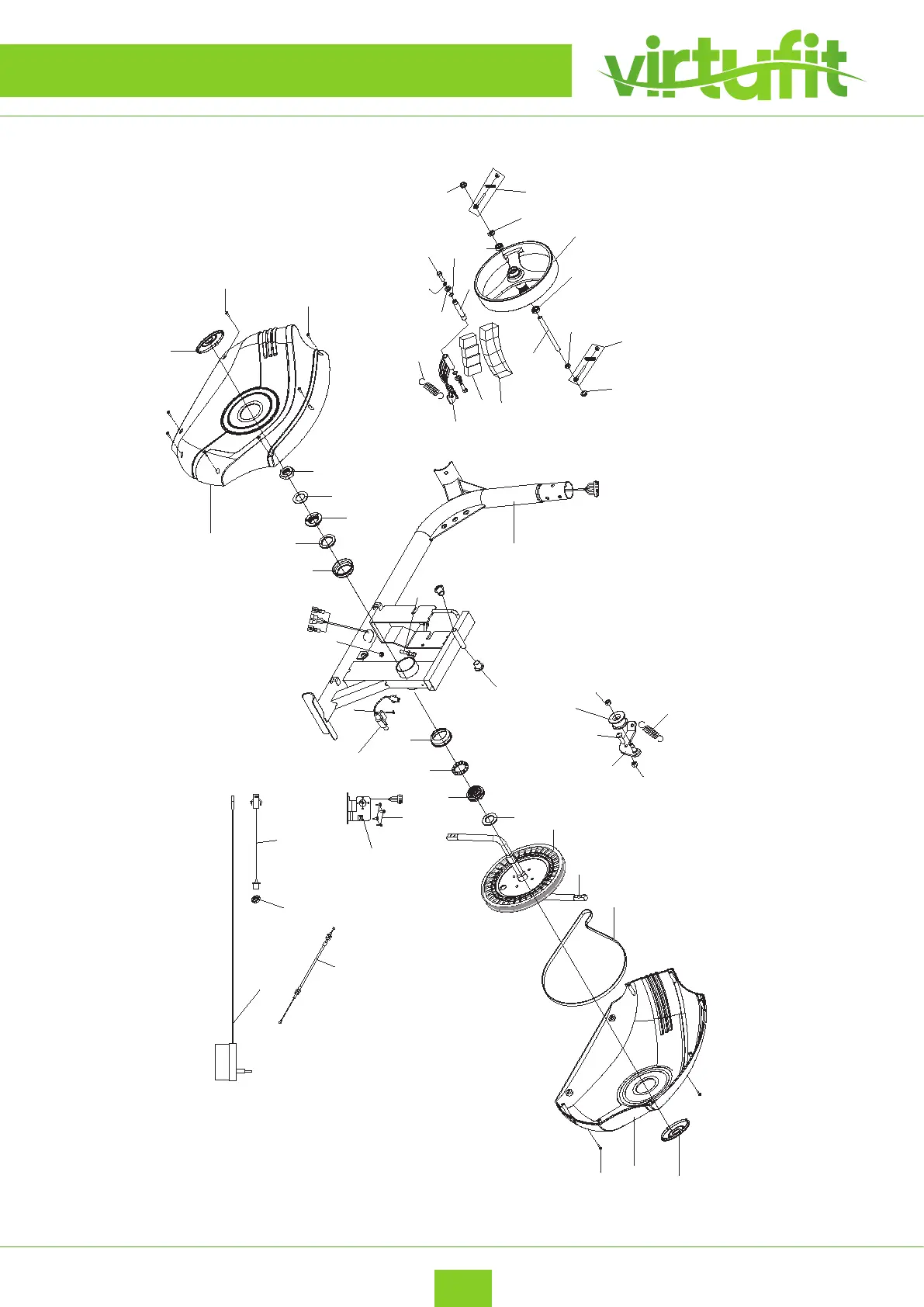 virtufit