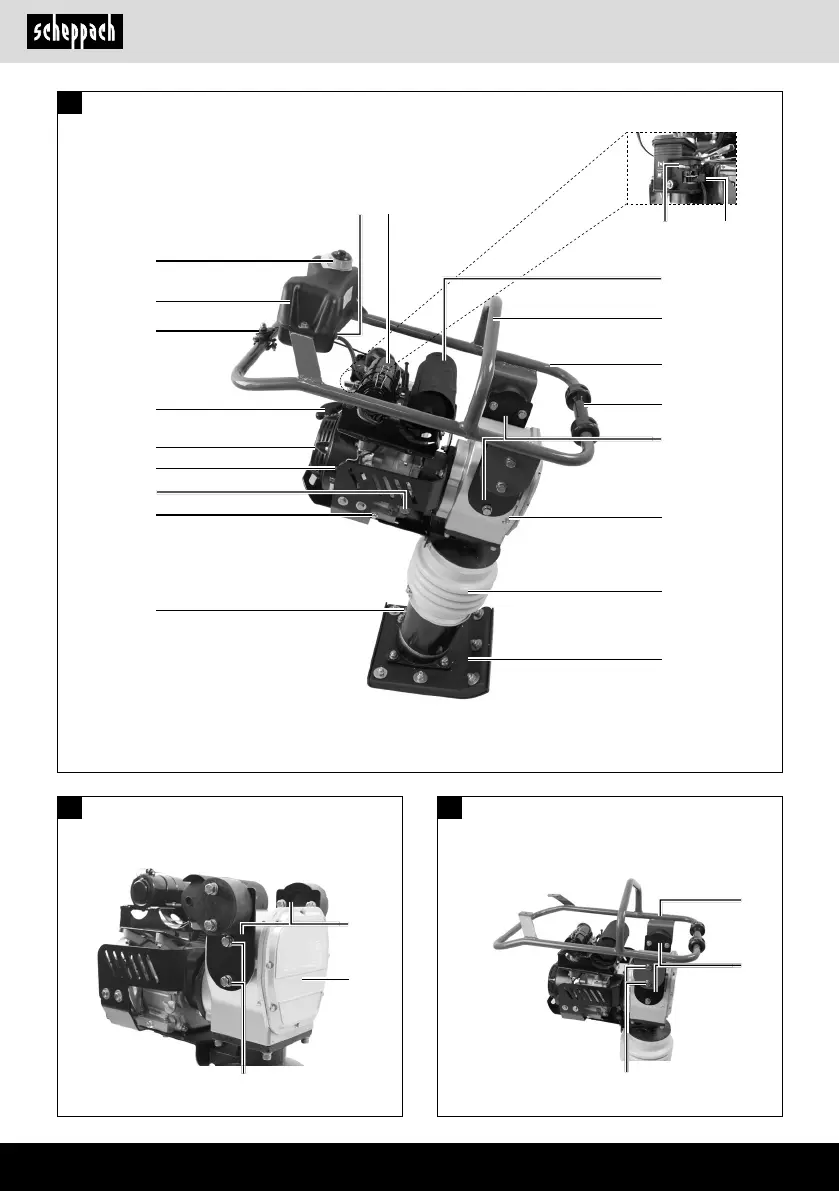 scheppach