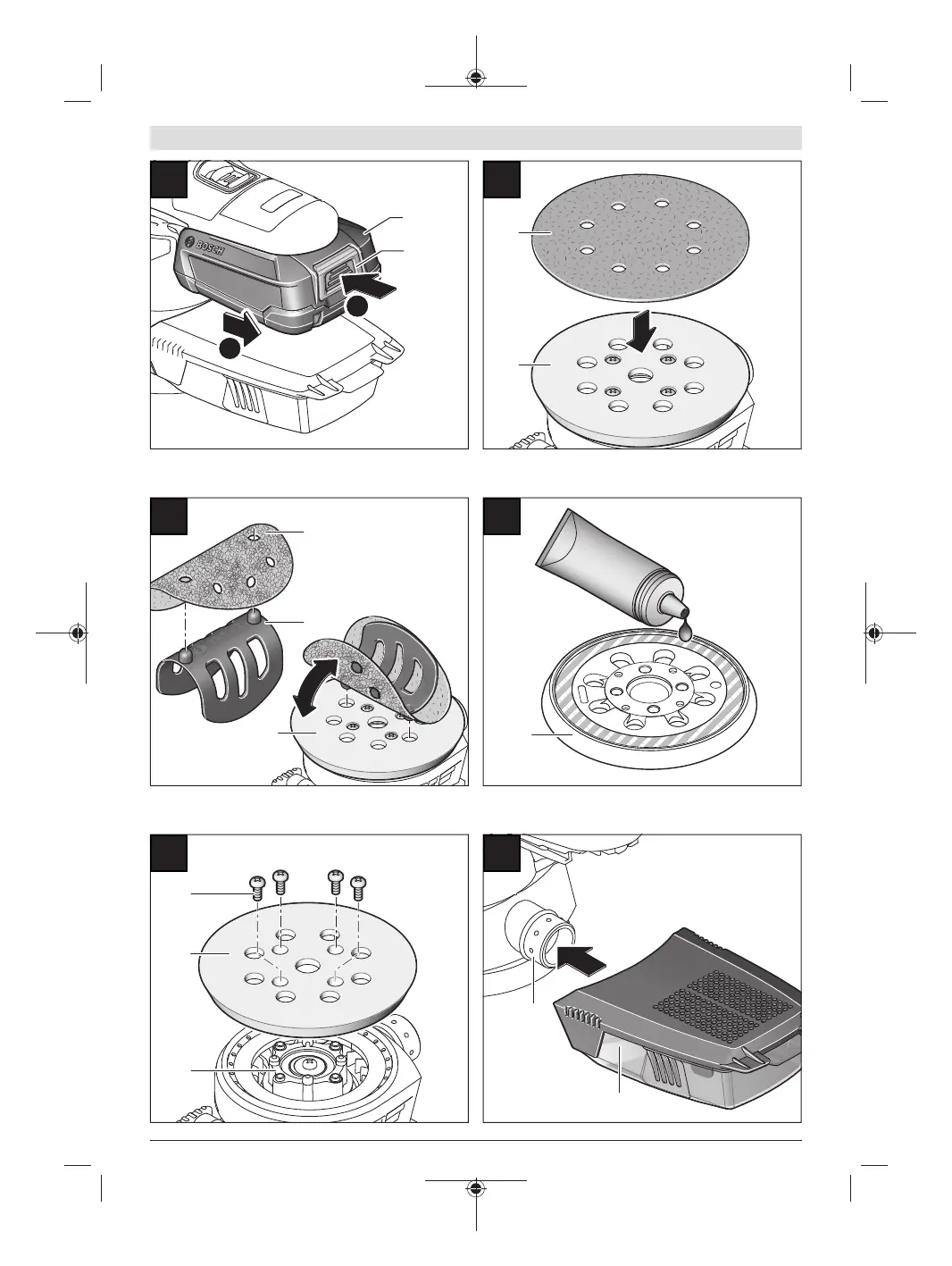 BOSCH