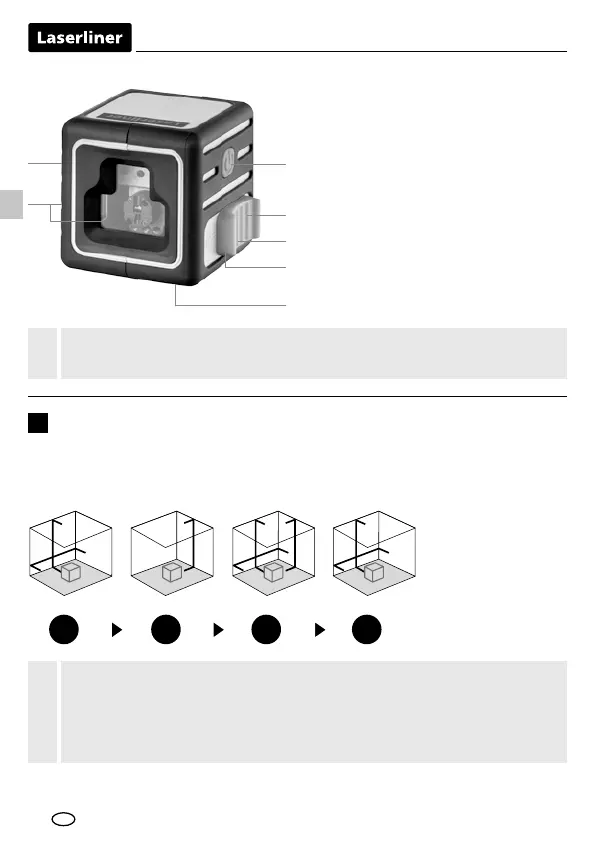 Laserliner