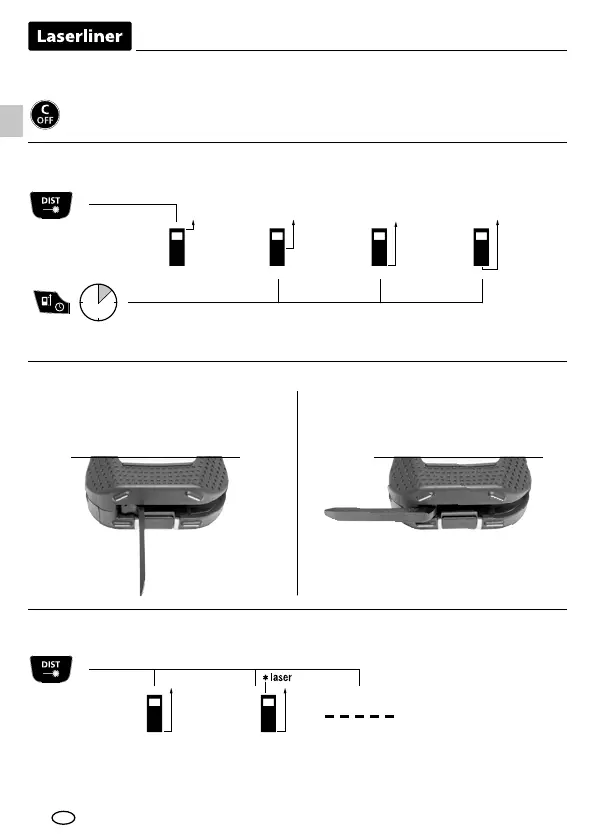 Laserliner

C
OFF

DIST

DIST

laser