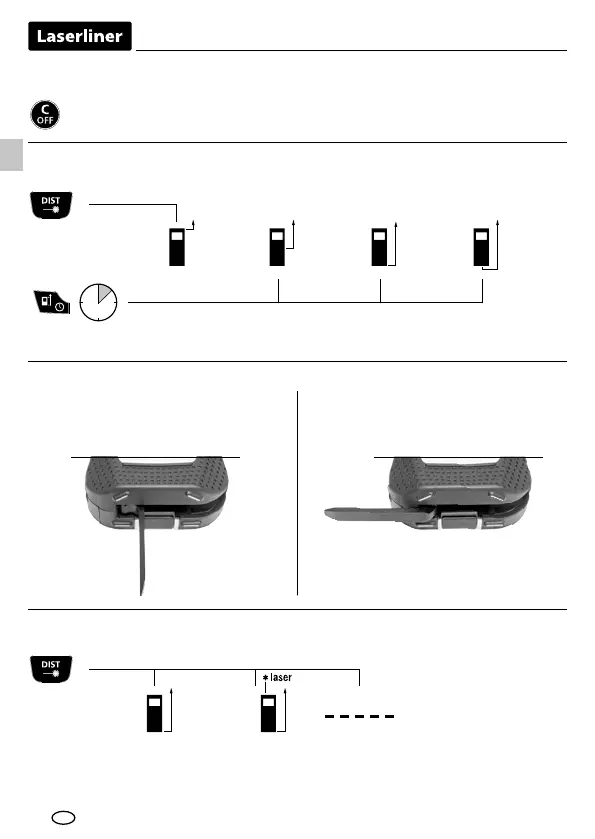 Laserliner

C
OFF

DIST

DIST

laser