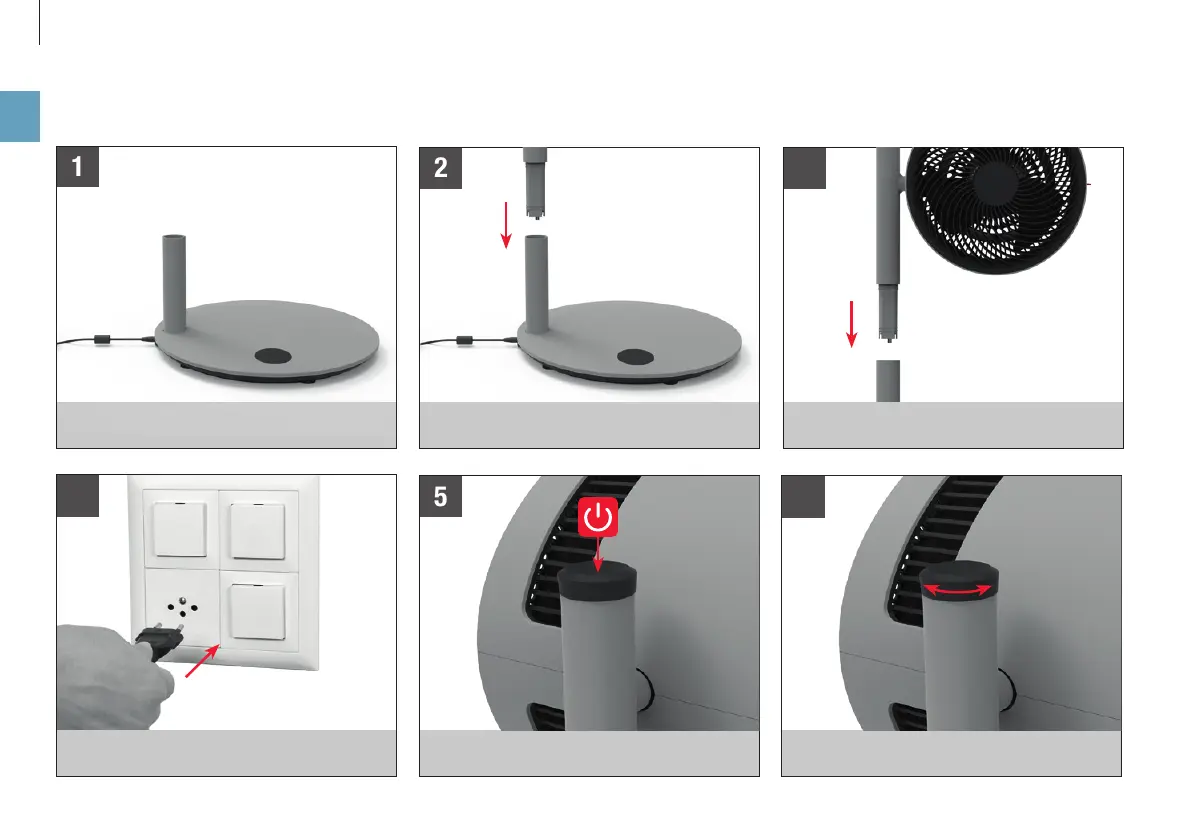 1

2

5