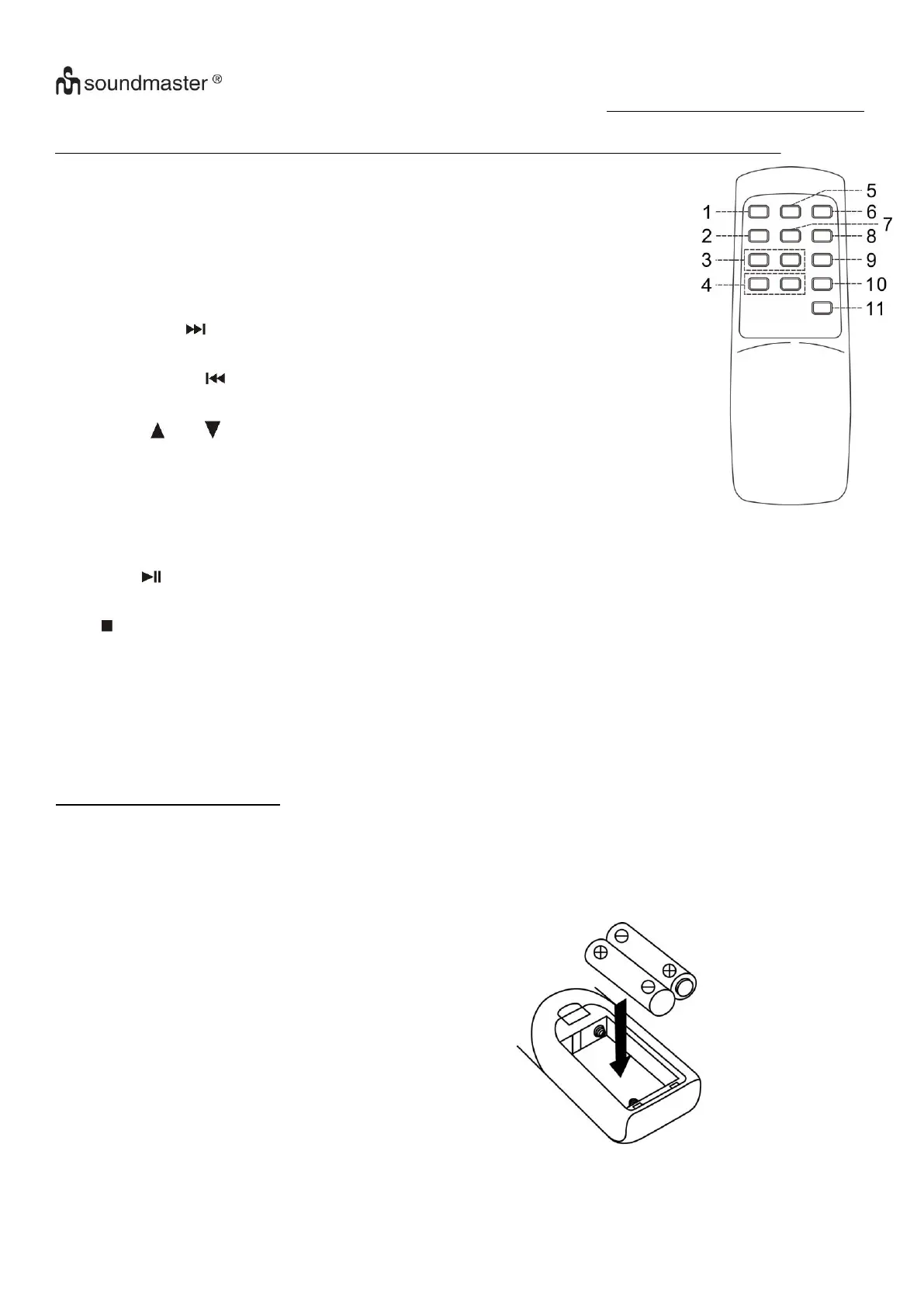 soundmaster ®

1
2
3
4
5
6
7
8
9
10
11