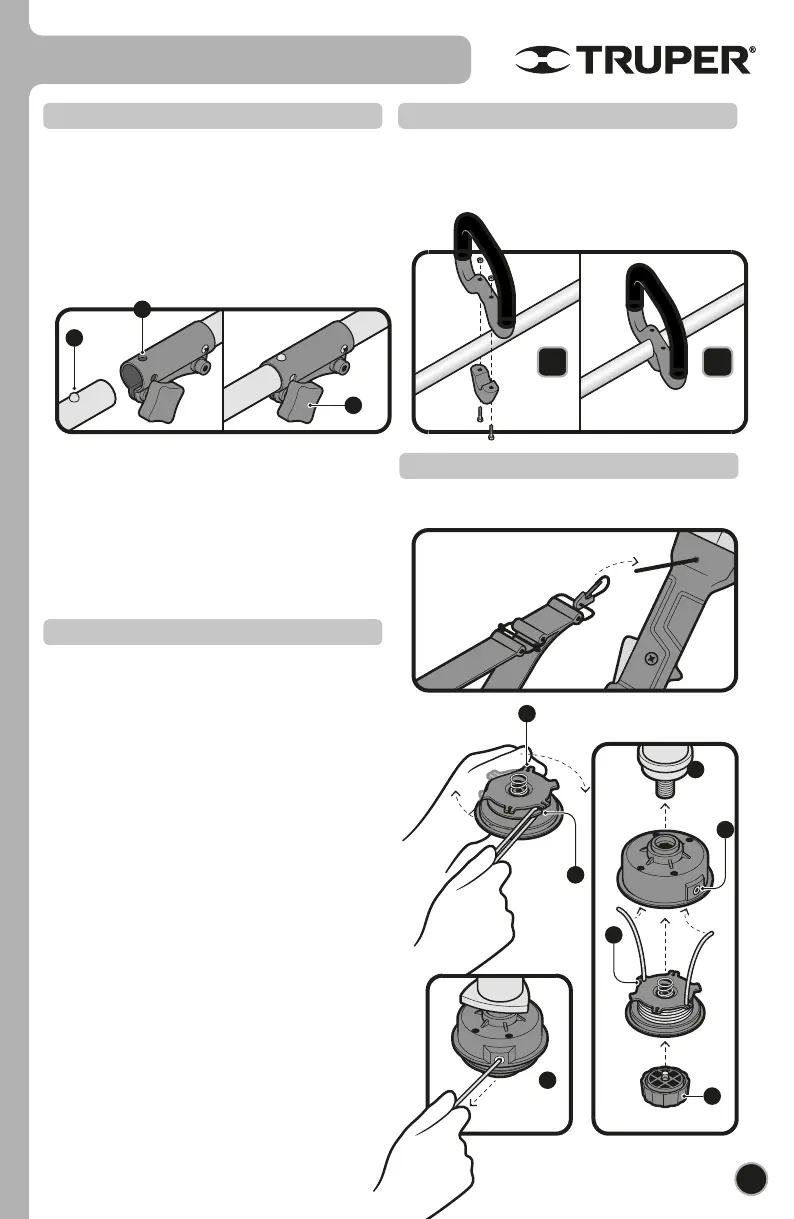 TRUPER®