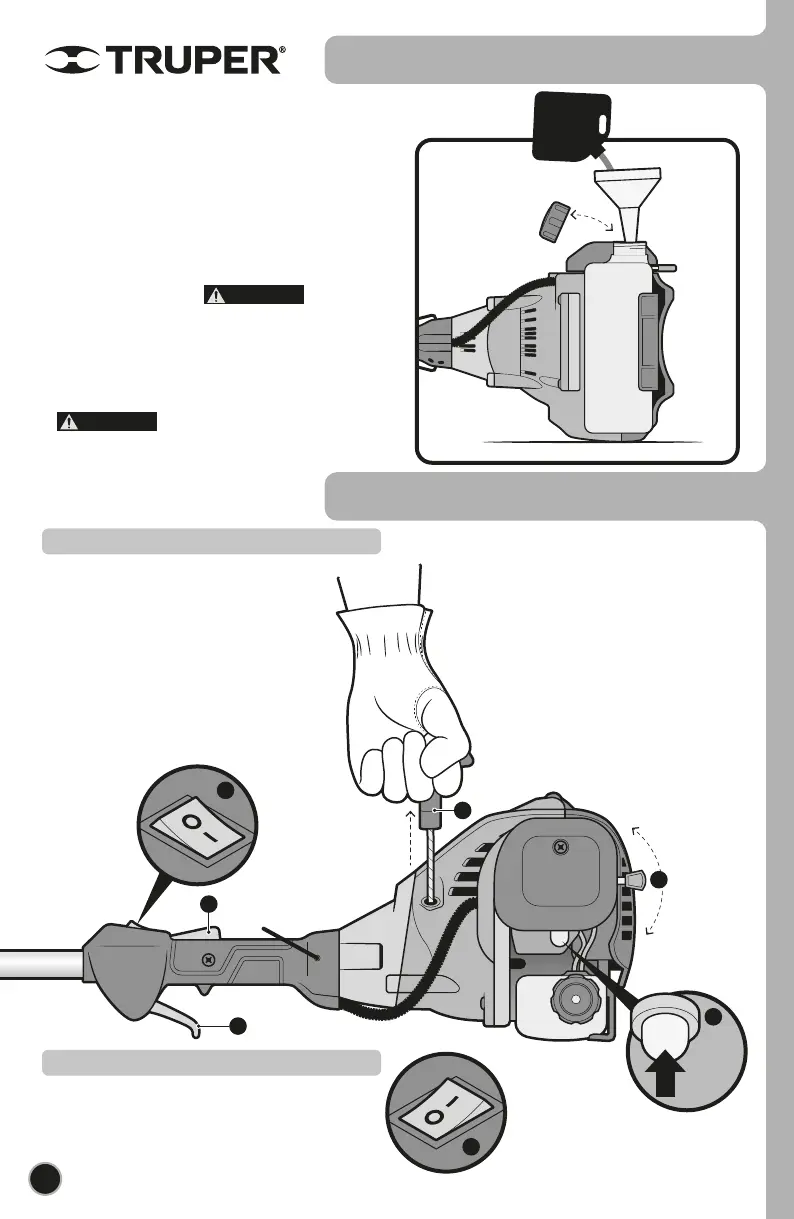 TRUPER®

O
I

O
I