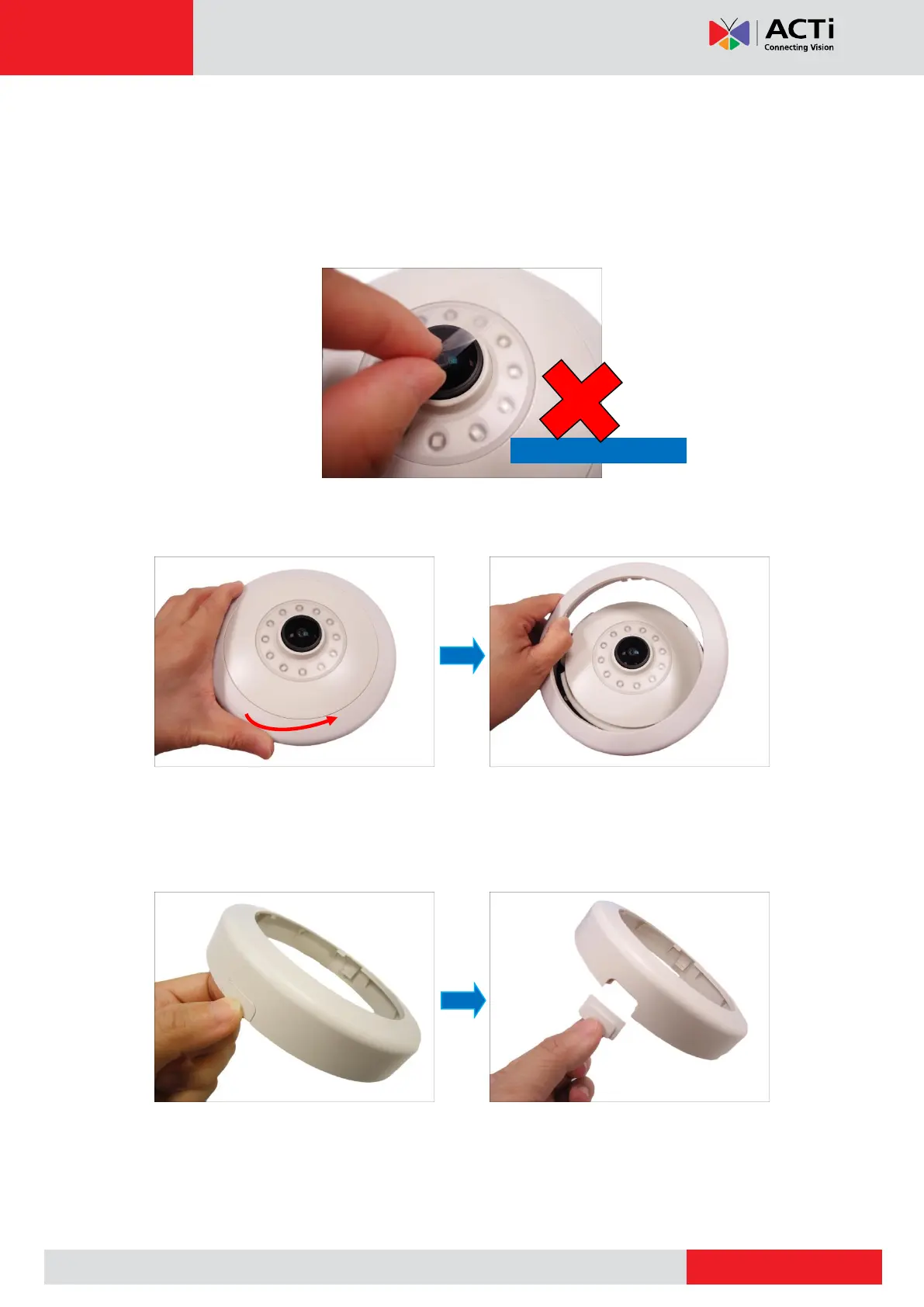 ACTi
Connecting Vision