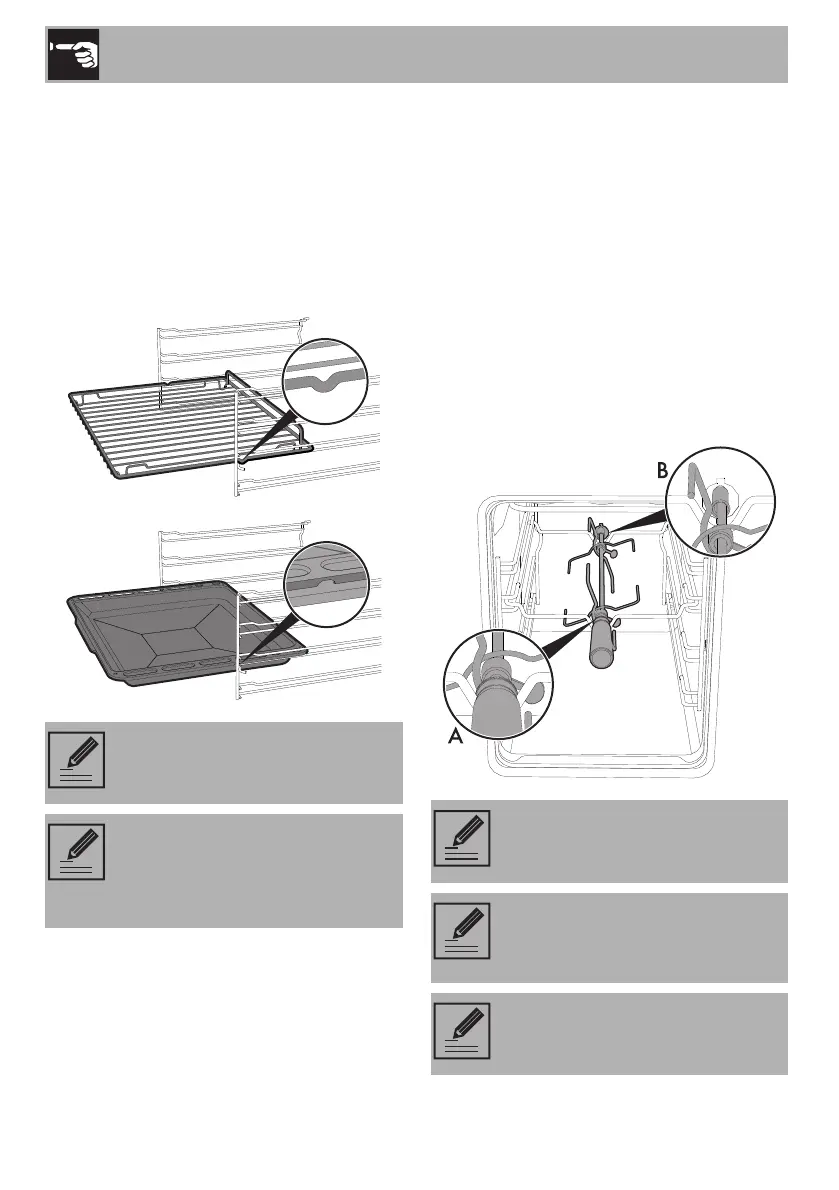 B

A