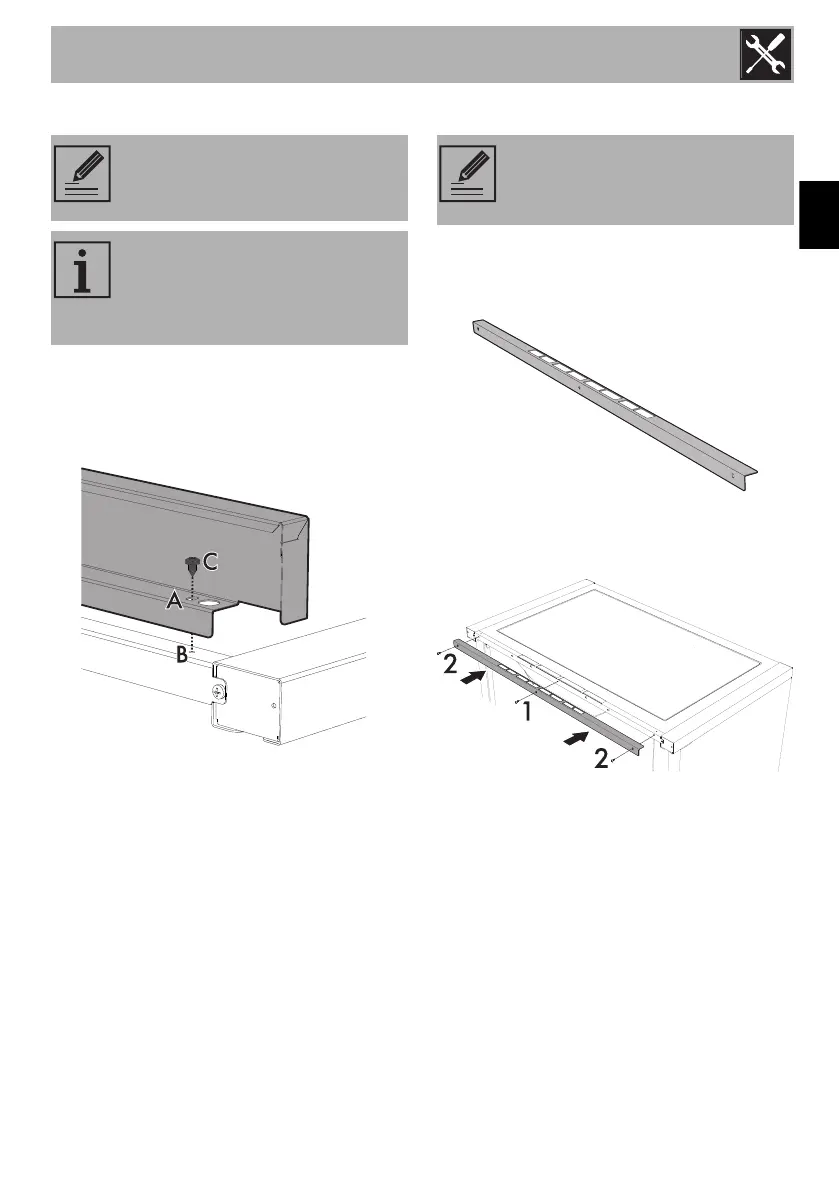 C
A
B

2
1
2