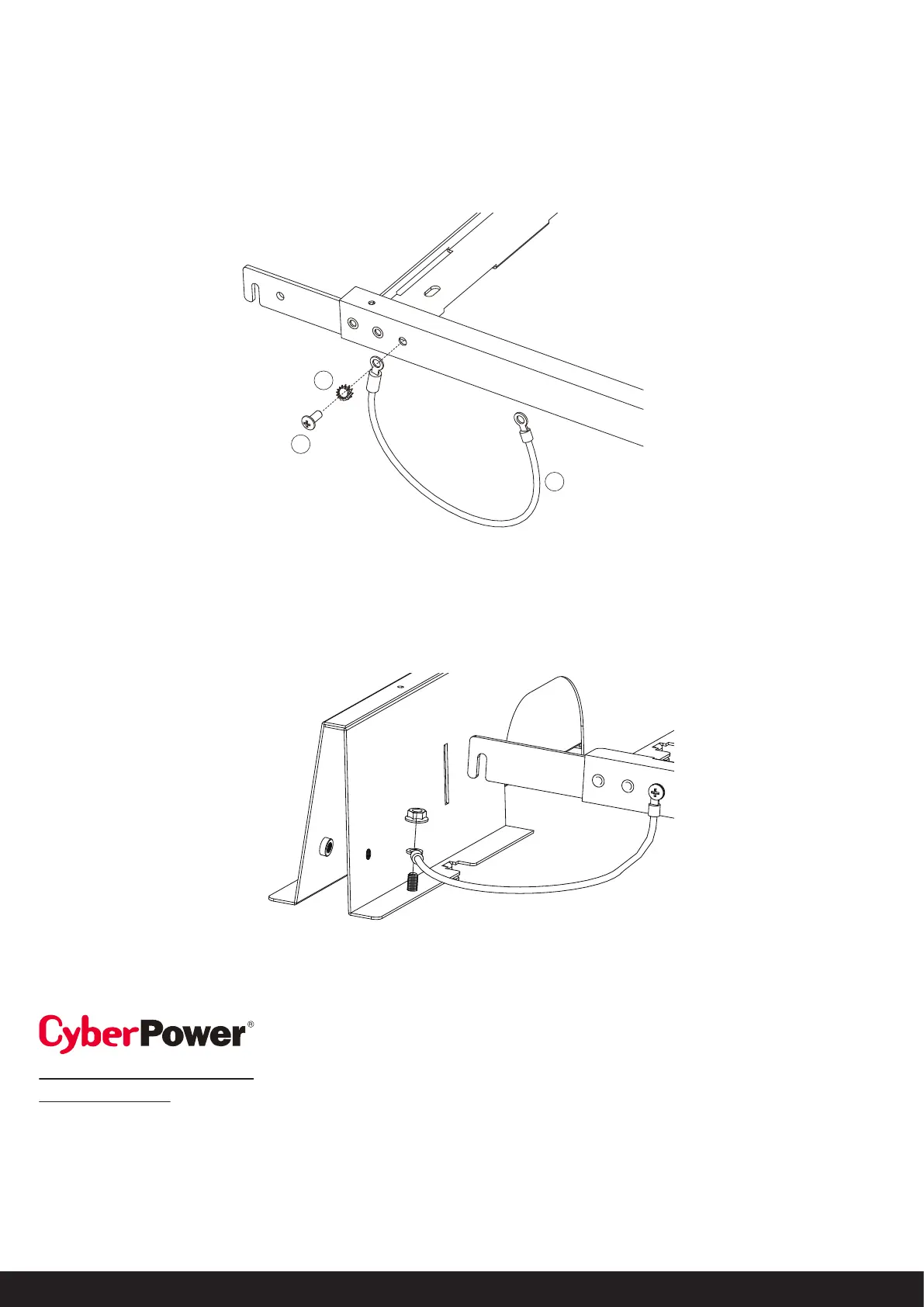 CyberPower®