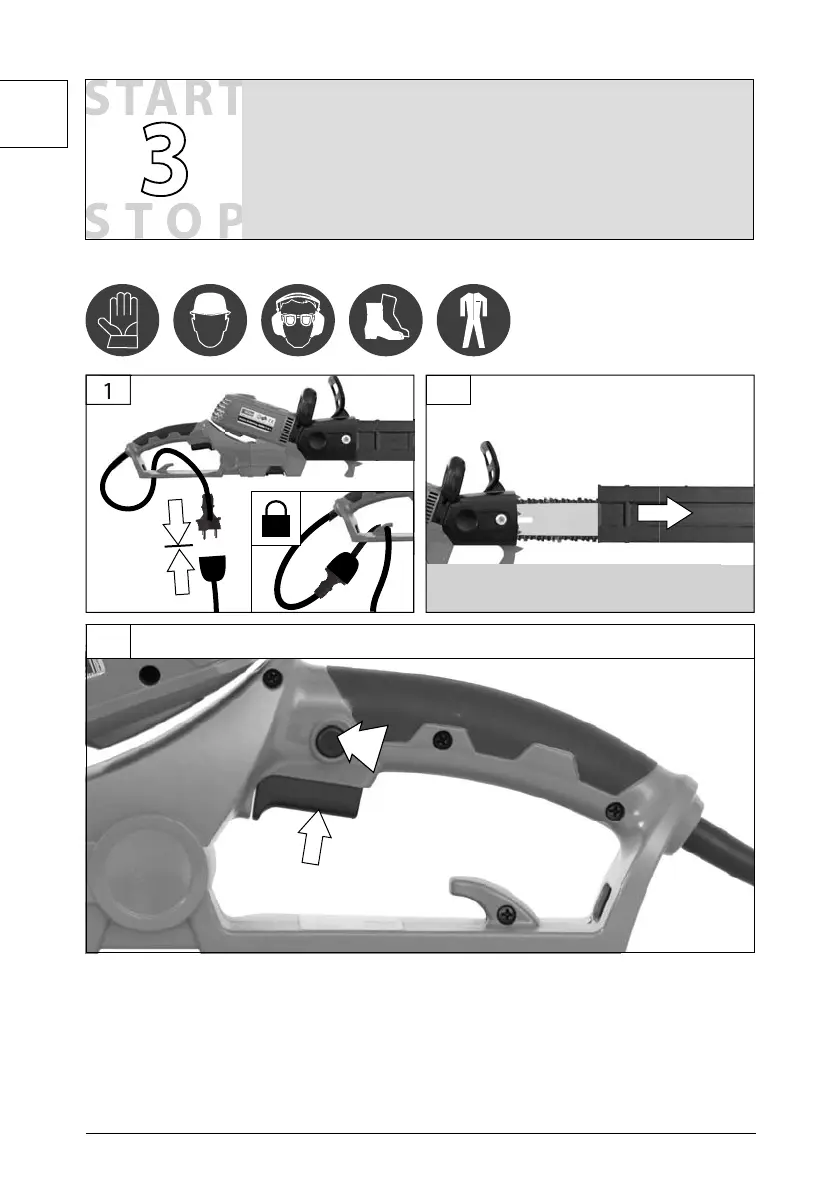 START
3
STOP

1