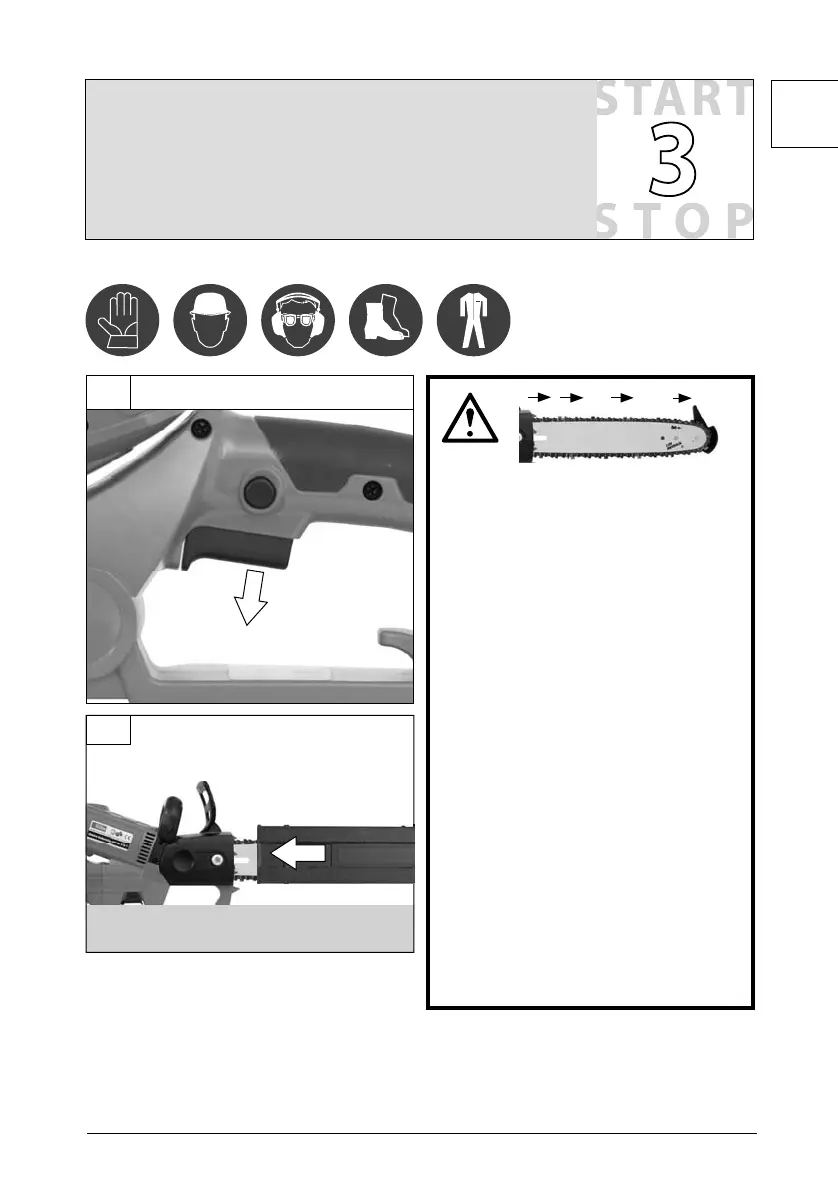 START
3
STOP