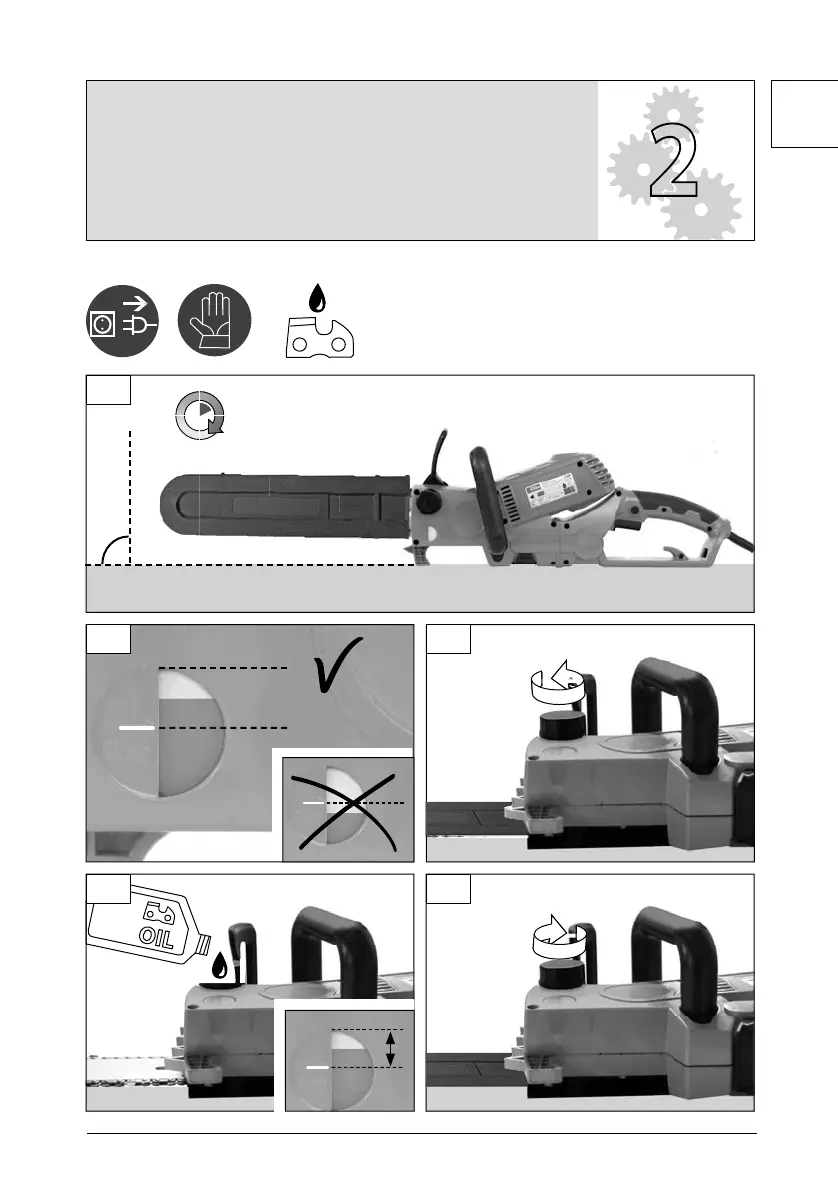 2

OIL