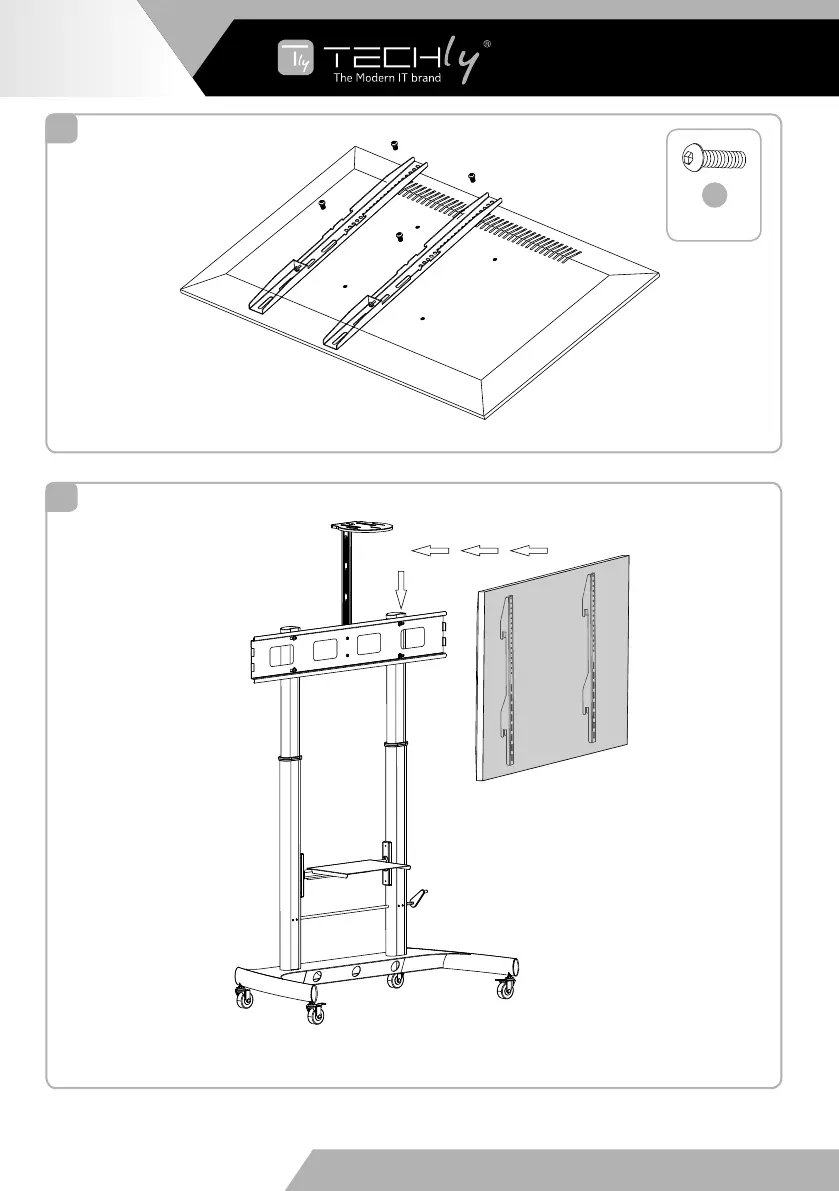 Tly TECHly®
The Modern IT brand